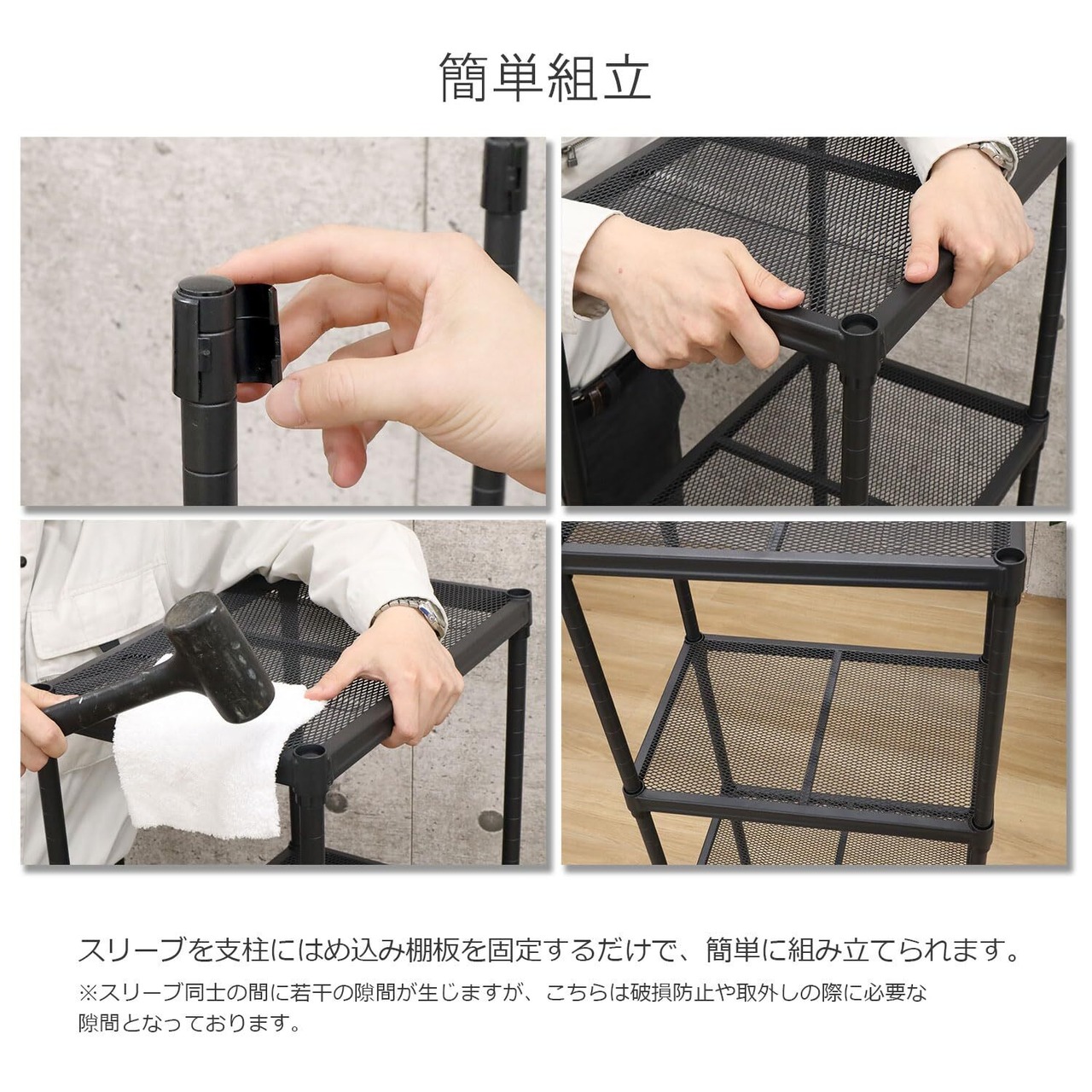 簡単組立

スリーブを支柱にはめ込み棚板を固定するだけで、簡単に組み立てられます。

※スリーブ同士の間に若干の隙間が生じますが、こちらは破損防止や取外しの際に必要な隙間となっております。