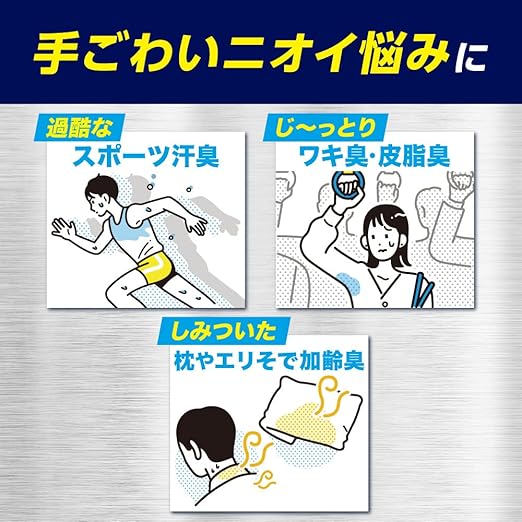 手ごわいニオイ悩みに

過酷な
スポーツ汗臭

じ〜っとり
ワキ臭・皮脂臭

しみついた
枕やエリそで加齢臭