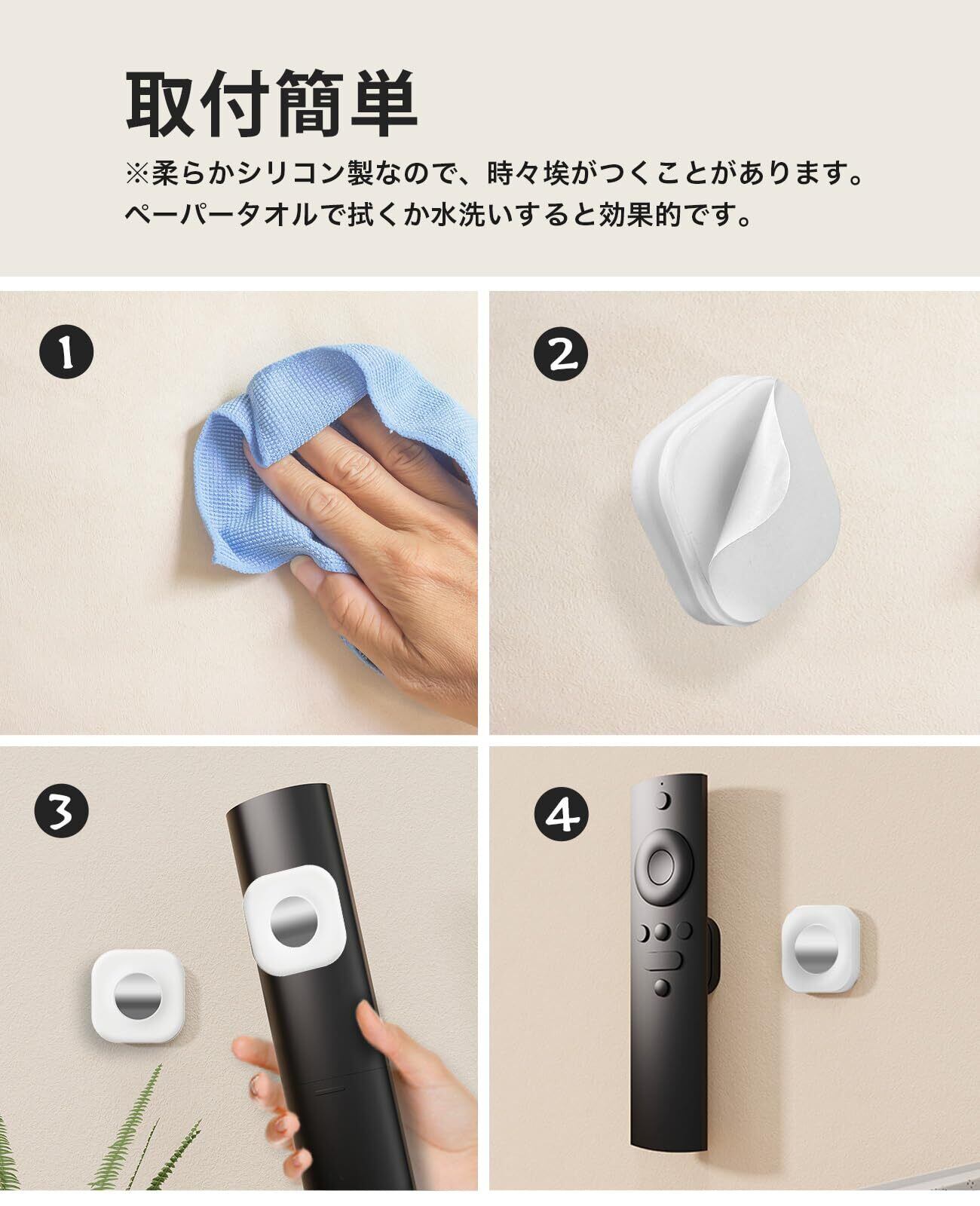 取付簡単

※柔らかシリコン製なので、時々埃がつくことがあります。ペーパータオルで拭くか水洗いすると効果的です。

1

2

3

4