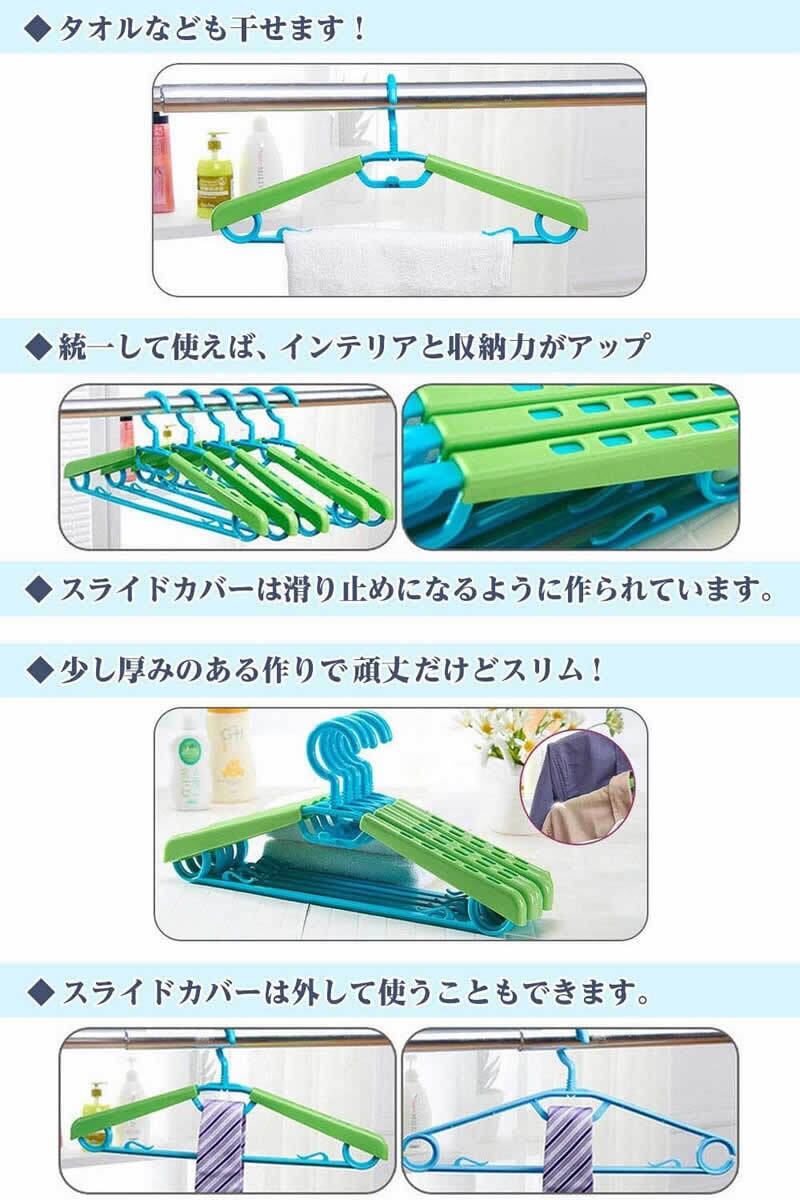 ◆タオルなども干せます！

◆統一して使えば、インテリアと収納力がアップ

◆スライドカバーは滑り止めになるように作られています。

◆少し厚みのある作りで頑丈だけどスリム！

◆スライドカバーは外して使うこともできます。