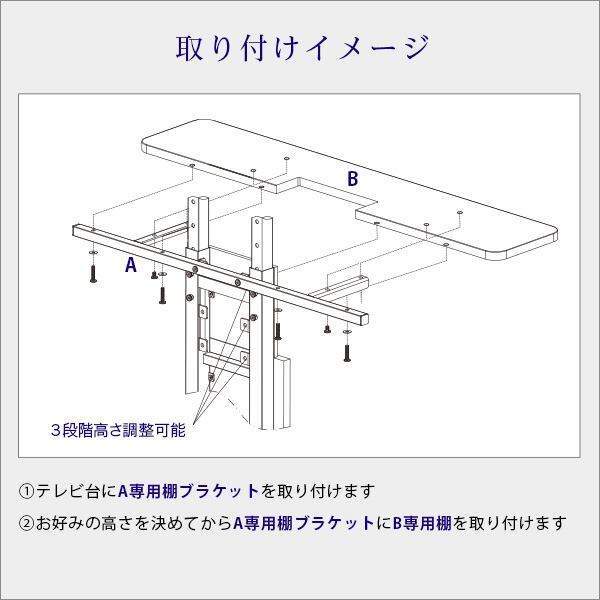 取り付けイメージ

B

A

3段階高さ調整可能

①テレビ台にA専用棚ブラケットを取り付けます

②お好みの高さを決めてからA専用棚ブラケットにB専用棚を取り付けます