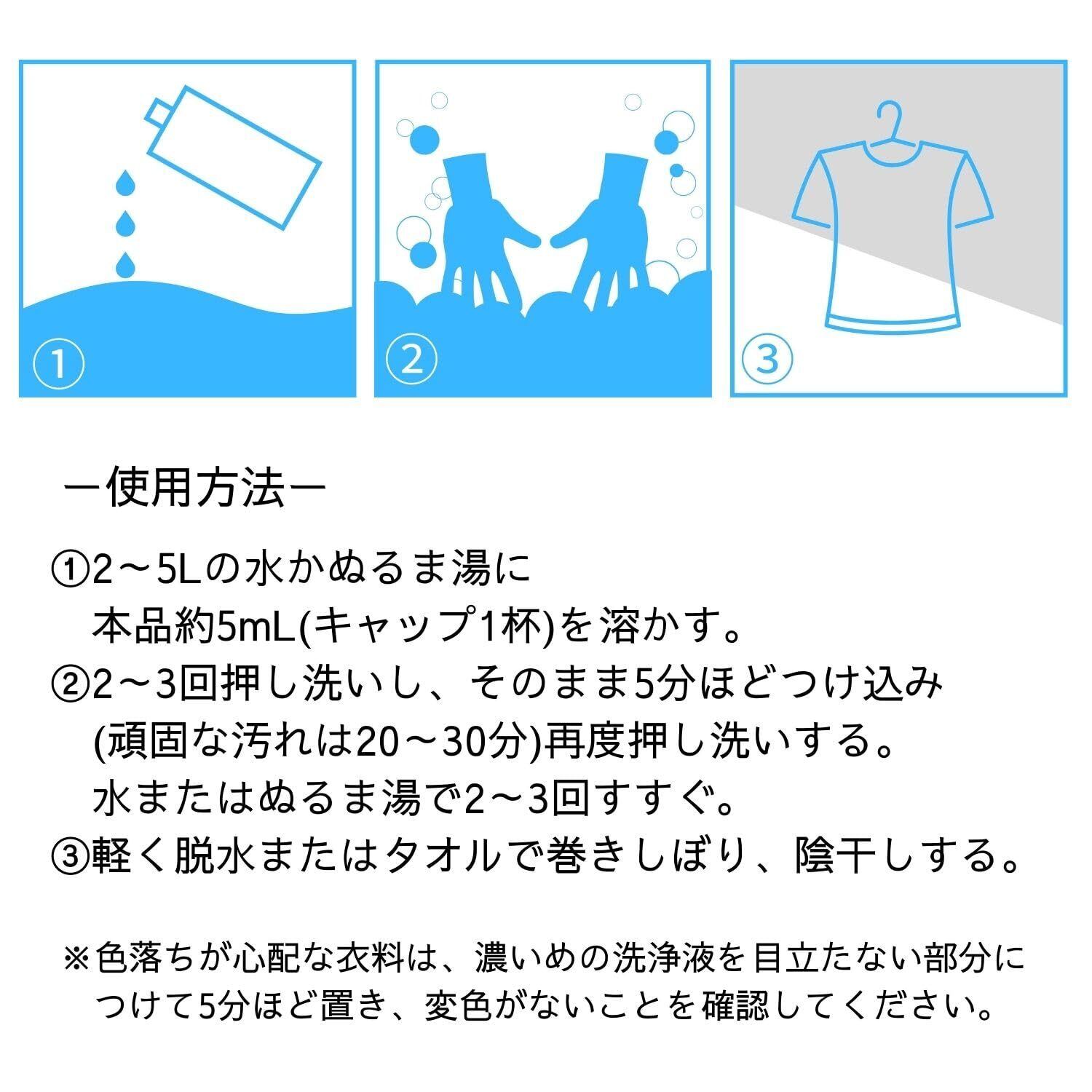 ①

②

③

ー使用方法ー

①2～5Lの水かぬるま湯に
本品約5mL(キャップ1杯)を溶かす。
②2～3回押し洗いし、そのまま5分ほどつけ込み
(頑固な汚れは20～30分)再度押し洗いする。
水またはぬるま湯で2～3回すすぐ。
③軽く脱水またはタオルで巻きしぼり、陰干しする。

※色落ちが心配な衣料は、濃いめの洗浄液を目立たない部分につけて5分ほど置き、変色がないことを確認してください。