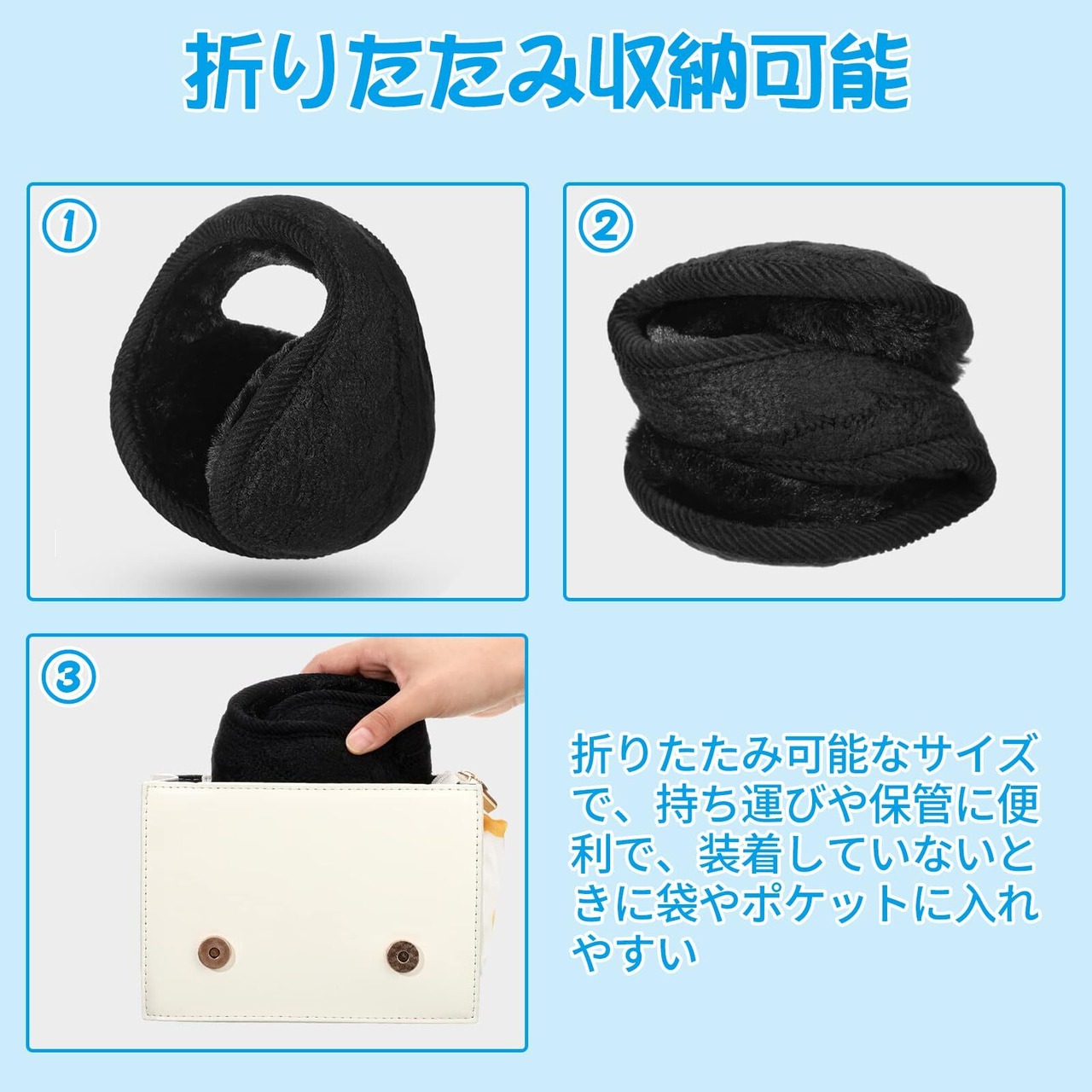 折りたたみ収納可能

①

②

③

折りたたみ可能なサイズで、持ち運びや保管に便利で、装着していないときに袋やポケットに入れやすい