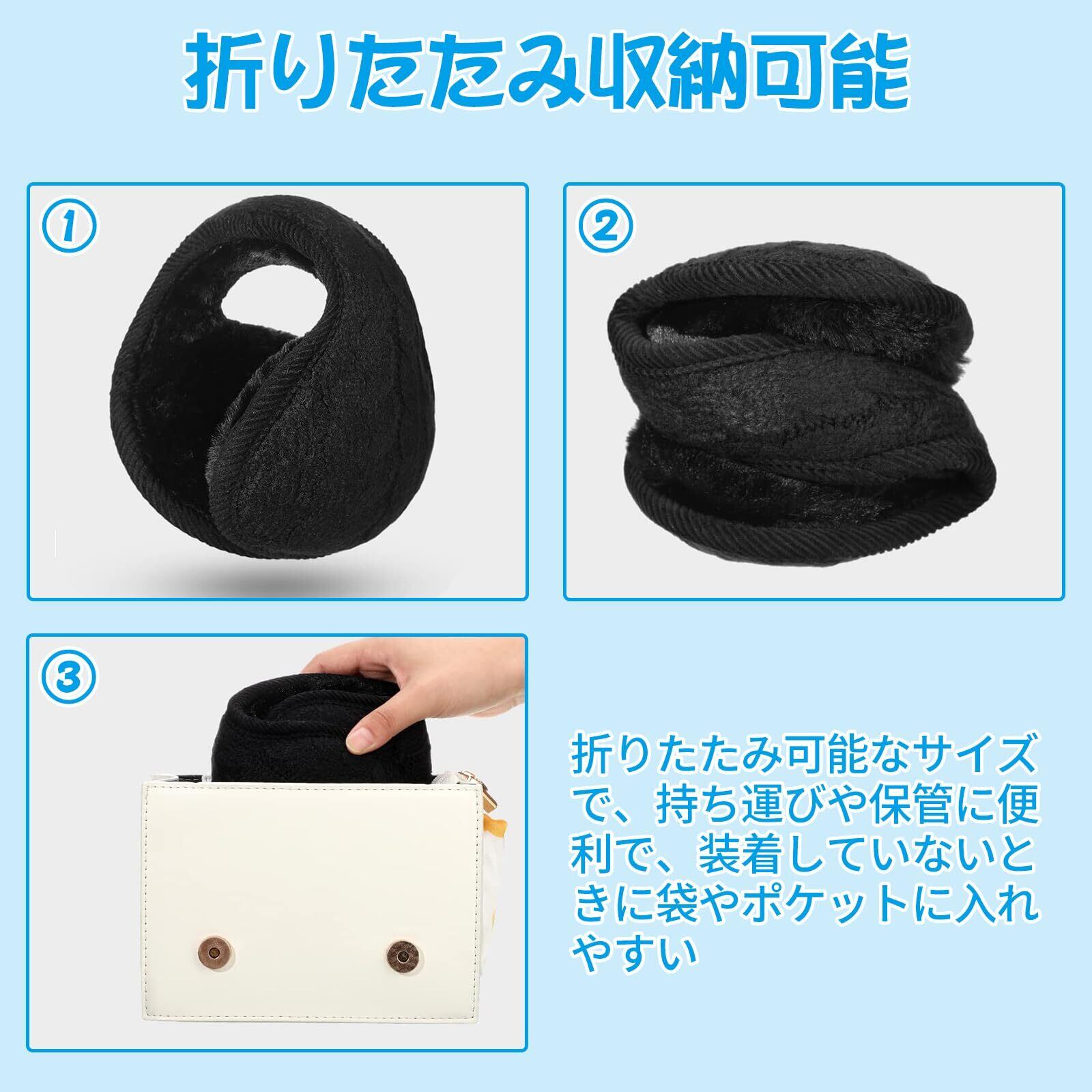 折りたたみ収納可能

①

②

③

折りたたみ可能なサイズで、持ち運びや保管に便利で、装着していないときに袋やポケットに入れやすい