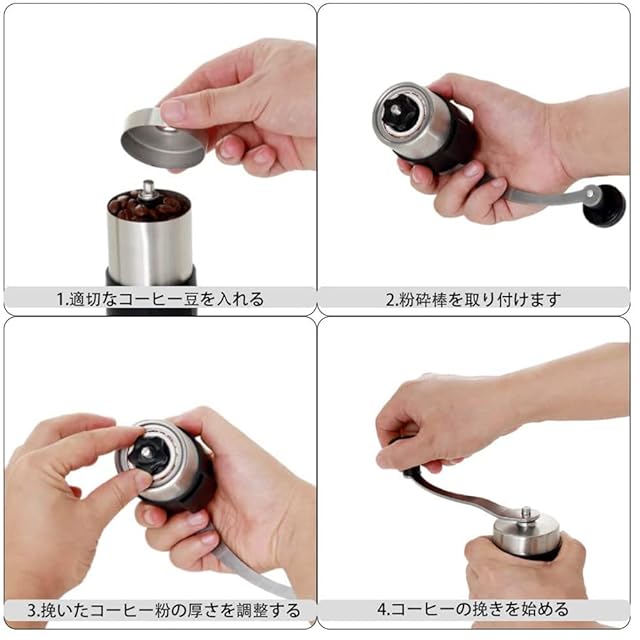 1.適切なコーヒー豆を入れる

2.粉砕棒を取り付けます

3.挽いたコーヒー粉の厚さを調整する

4.コーヒーの挽きを始める