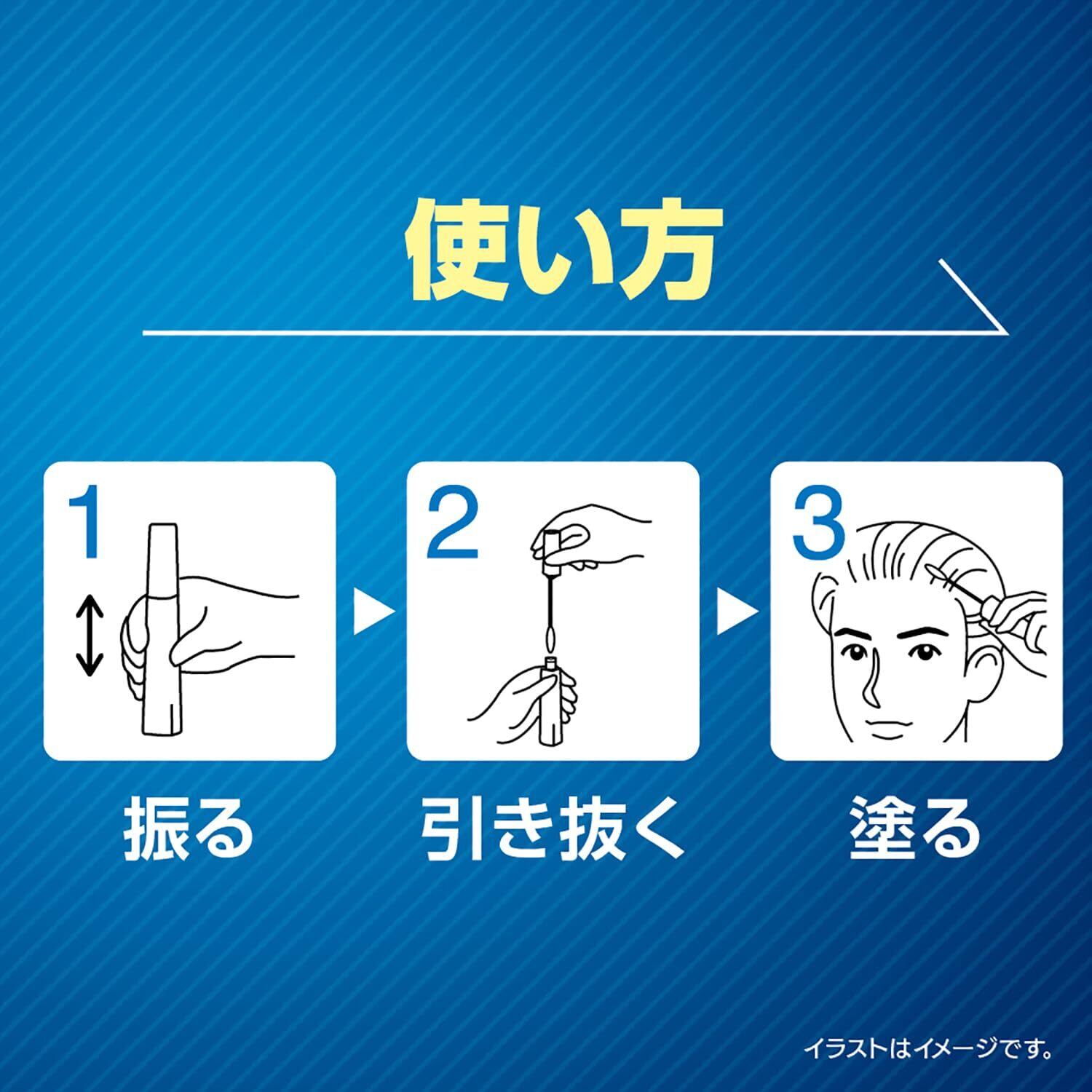 使い方

1

振る

2

引き抜く

3

塗る

イラストはイメージです。