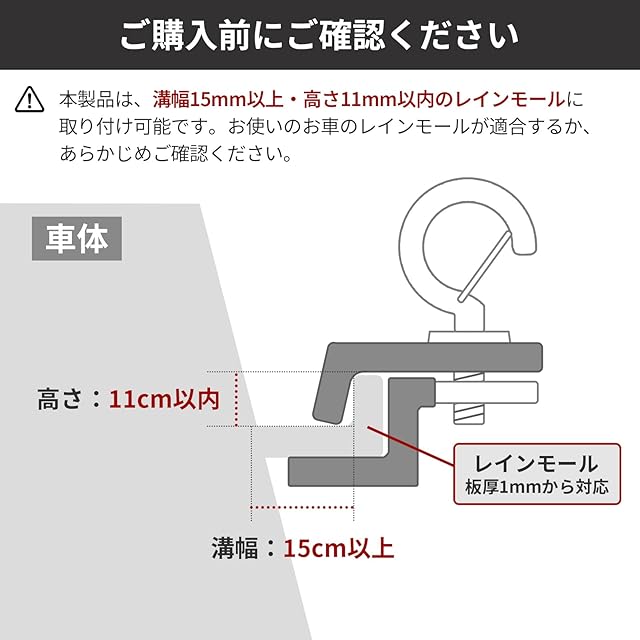 ご購入前にご確認ください

本製品は、溝幅15mm以上・高さ11mm以内のレインモールに取り付け可能です。お使いのお車のレインモールが適合するか、あらかじめご確認ください。

車体

高さ：11cm以内

レインモール
板厚1mmから対応

溝幅：15cm以上