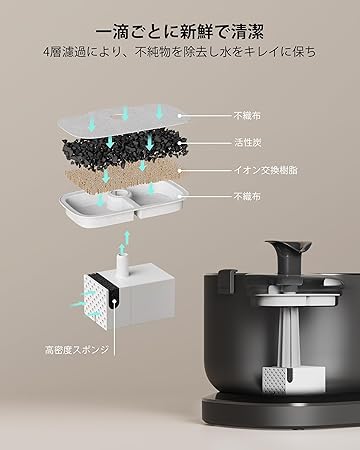 一滴ごとに新鮮で清潔
4層濾過により、不純物を除去し水をキレイに保ち

不織布
活性炭
イオン交換樹脂
不織布

高密度スポンジ