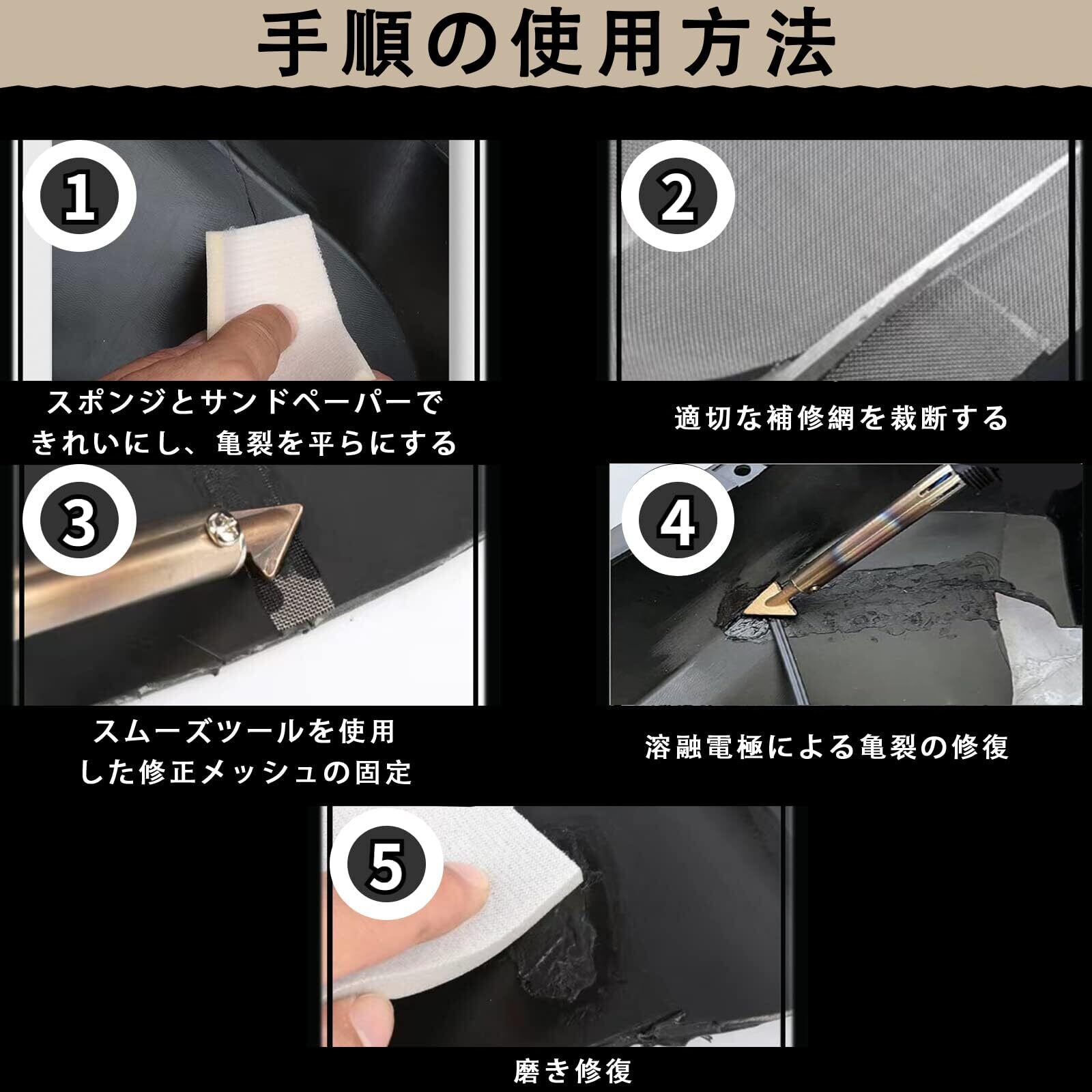 手順の使用方法

1

スポンジとサンドペーパーできれいにし、亀裂を平らにする

2

適切な補修網を裁断する

3

スムーズツールを使用した修正メッシュの固定

4

溶融電極による亀裂の修復

5

磨き修復