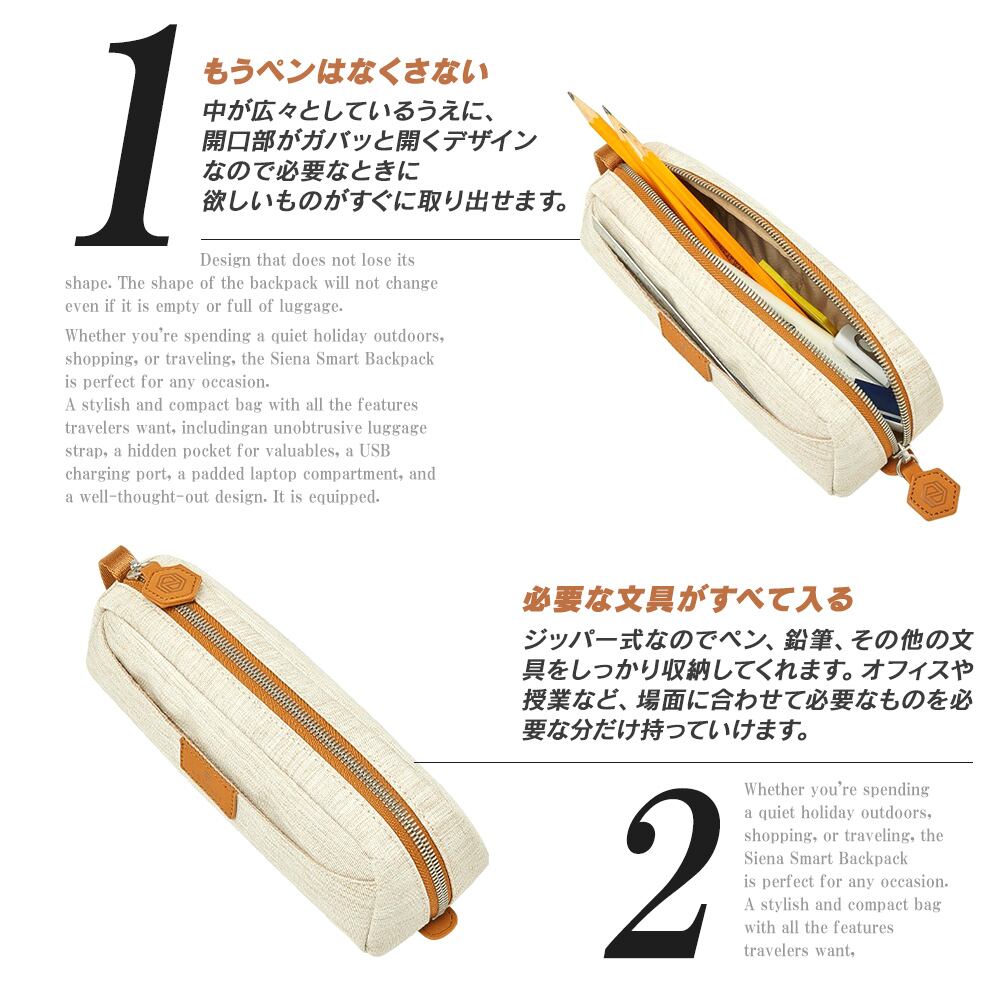 1

もうペンはなくさない

中が広々としているうえに、開口部がガバッと開くデザインなので必要なときに欲しいものがすぐに取り出せます。

Design that does not lose its shape. The shape of the backpack will not change even if it is empty or full of luggage.

Whether you're spending a quiet holiday outdoors, shopping, or traveling, the Siena Smart Backpack is perfect for any occasion.
A stylish and compact bag with all the features travelers want, includingan unobtrusive luggage strap, a hidden pocket for valuables, a USB charging port, a padded laptop compartment, and a well-thought-out design. It is equipped.

必要な文具がすべて入る

ジッパー式なのでペン、鉛筆、その他の文具をしっかり収納してくれます。オフィスや授業など、場面に合わせて必要なものを必要な分だけ持っていけます。

2

Whether you're spending a quiet holiday outdoors, shopping, or traveling, the Siena Smart Backpack is perfect for any occasion.
A stylish and compact bag with all the features travelers want,