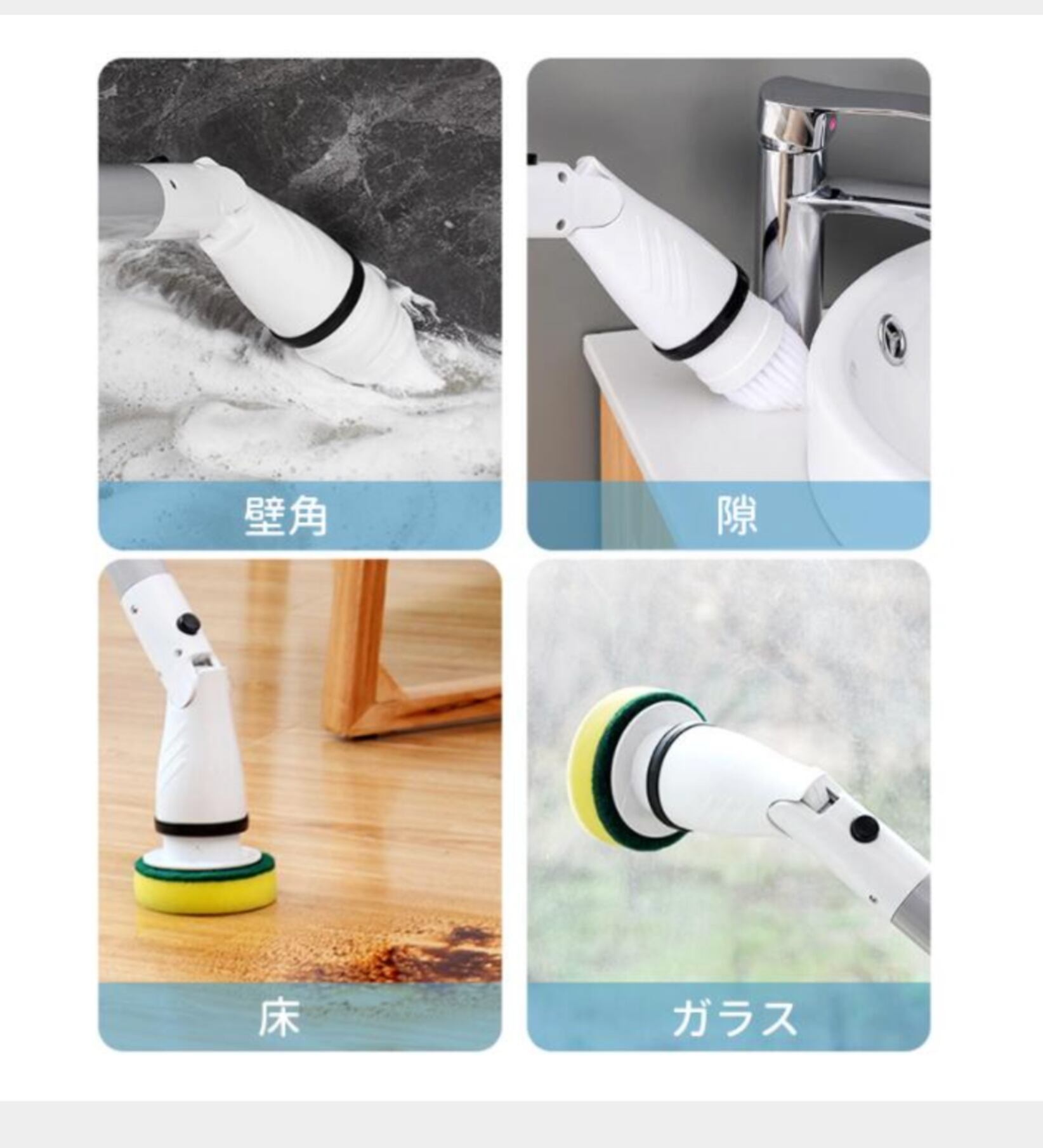 壁角

隙

床

ガラス