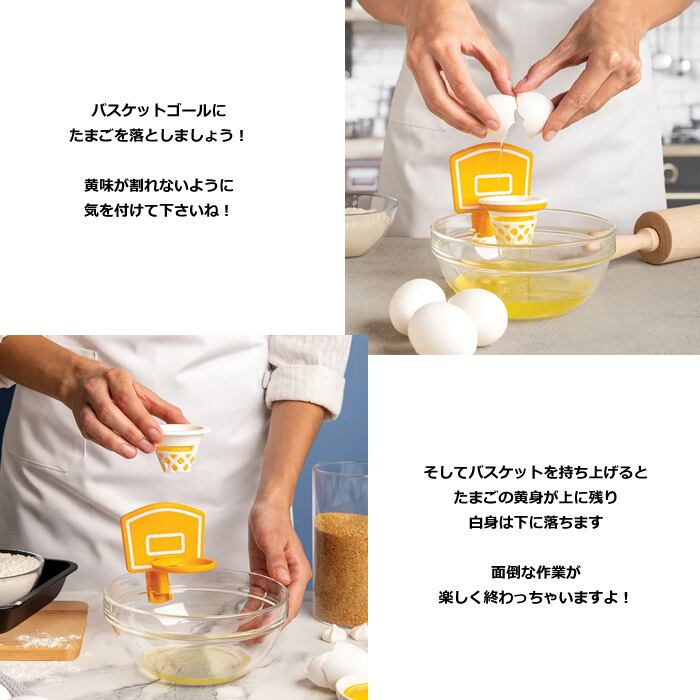 バスケットゴールに
たまごを落としましょう！

黄味が割れないように
気を付けて下さいね！

そしてバスケットを持ち上げると
たまごの黄身が上に残り
白身は下に落ちます

面倒な作業が
楽しく終わっちゃいますよ！