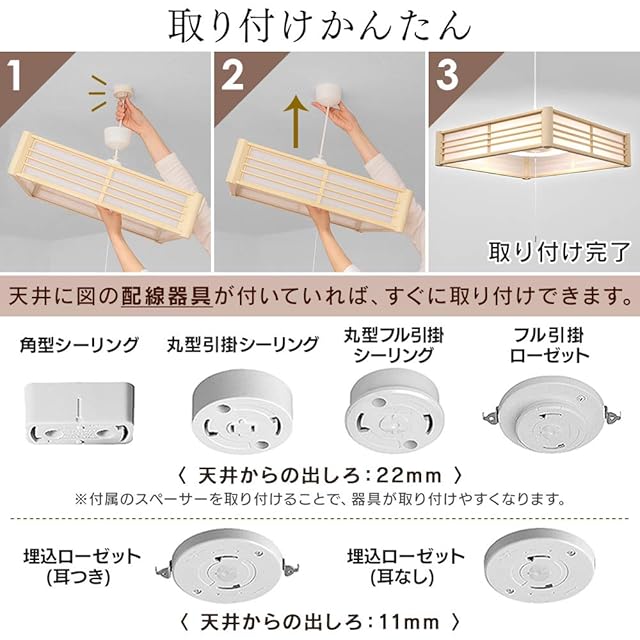 取り付けかんたん

1

2

3

取り付け完了

天井に図の配線器具が付いていれば、すぐに取り付けできます。

角型シーリング

丸型引掛シーリング

丸型フル引掛シーリング

フル引掛ローゼット

〈 天井からの出しろ：22mm 〉

※付属のスペーサーを取り付けることで、器具が取り付けやすくなります。

埋込ローゼット(耳つき)

埋込ローゼット(耳なし)

〈 天井からの出しろ：11mm 〉