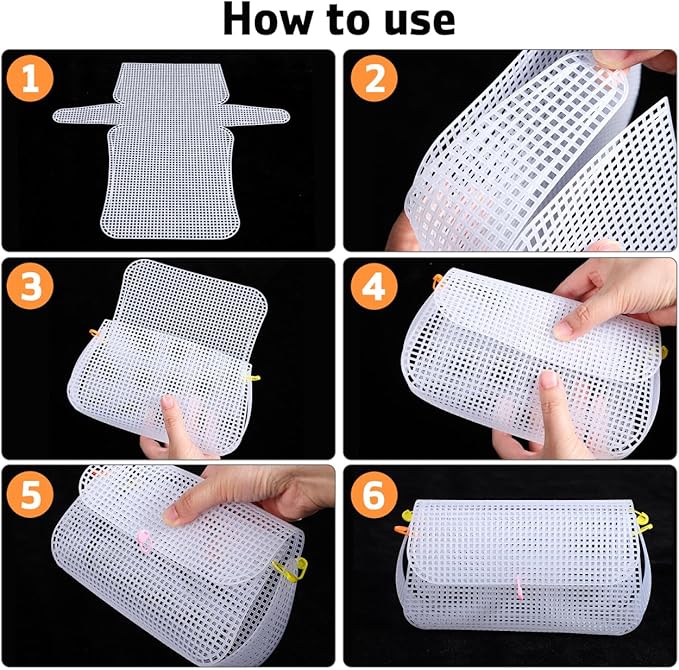 How to use

1

2

3

4

5

6