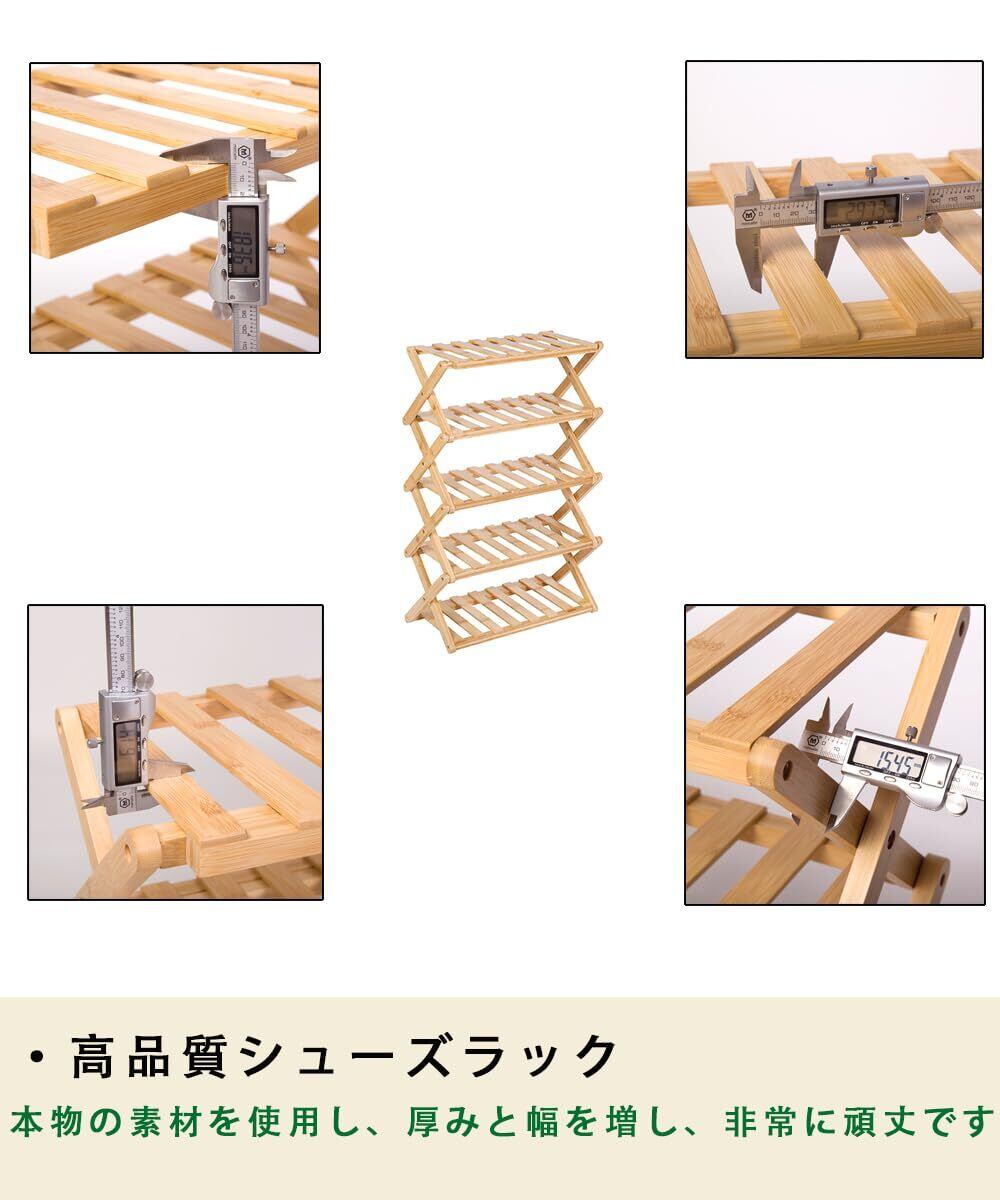 18.36

29.73

15.45

・高品質シューズラック
本物の素材を使用し、厚みと幅を増し、非常に頑丈です