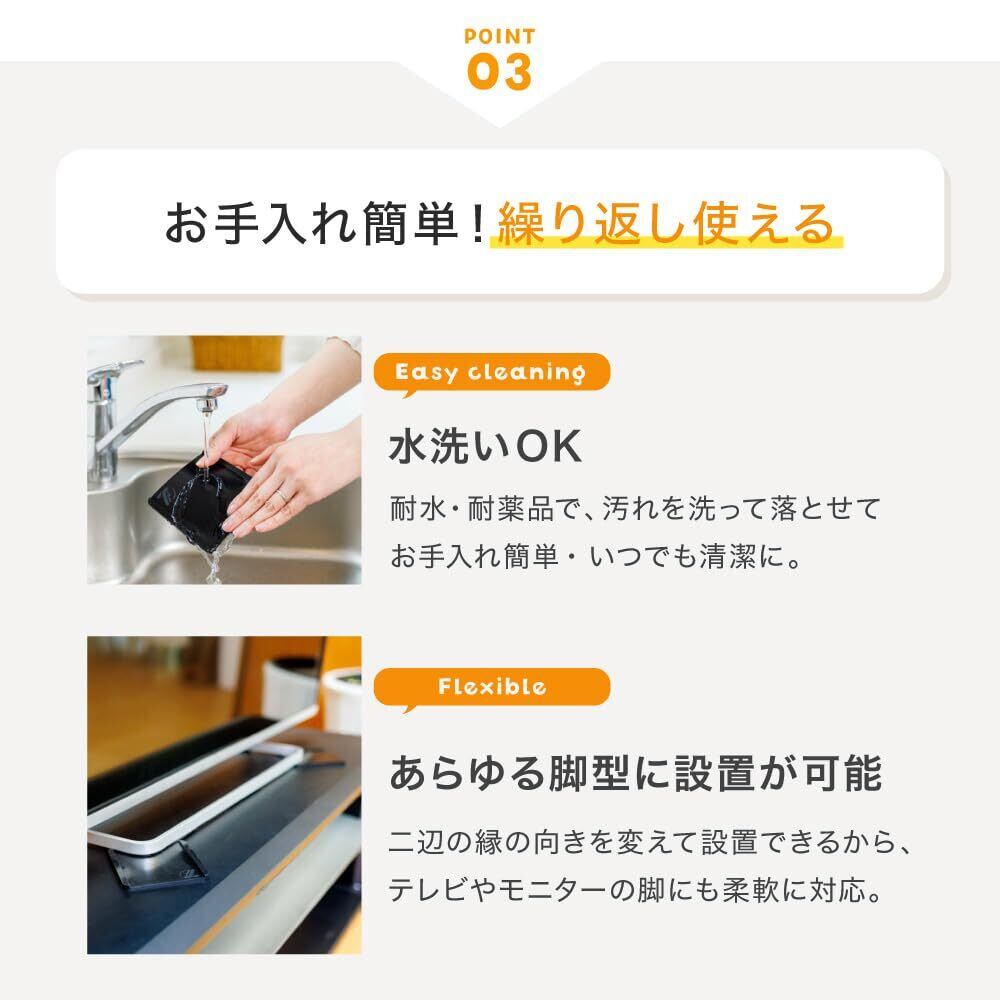 POINT
03

お手入れ簡単！繰り返し使える

Easy cleaning

水洗いOK

耐水・耐薬品で、汚れを洗って落とせて
お手入れ簡単・いつでも清潔に。

Flexible

あらゆる脚型に設置が可能

二辺の縁の向きを変えて設置できるから、
テレビやモニターの脚にも柔軟に対応。