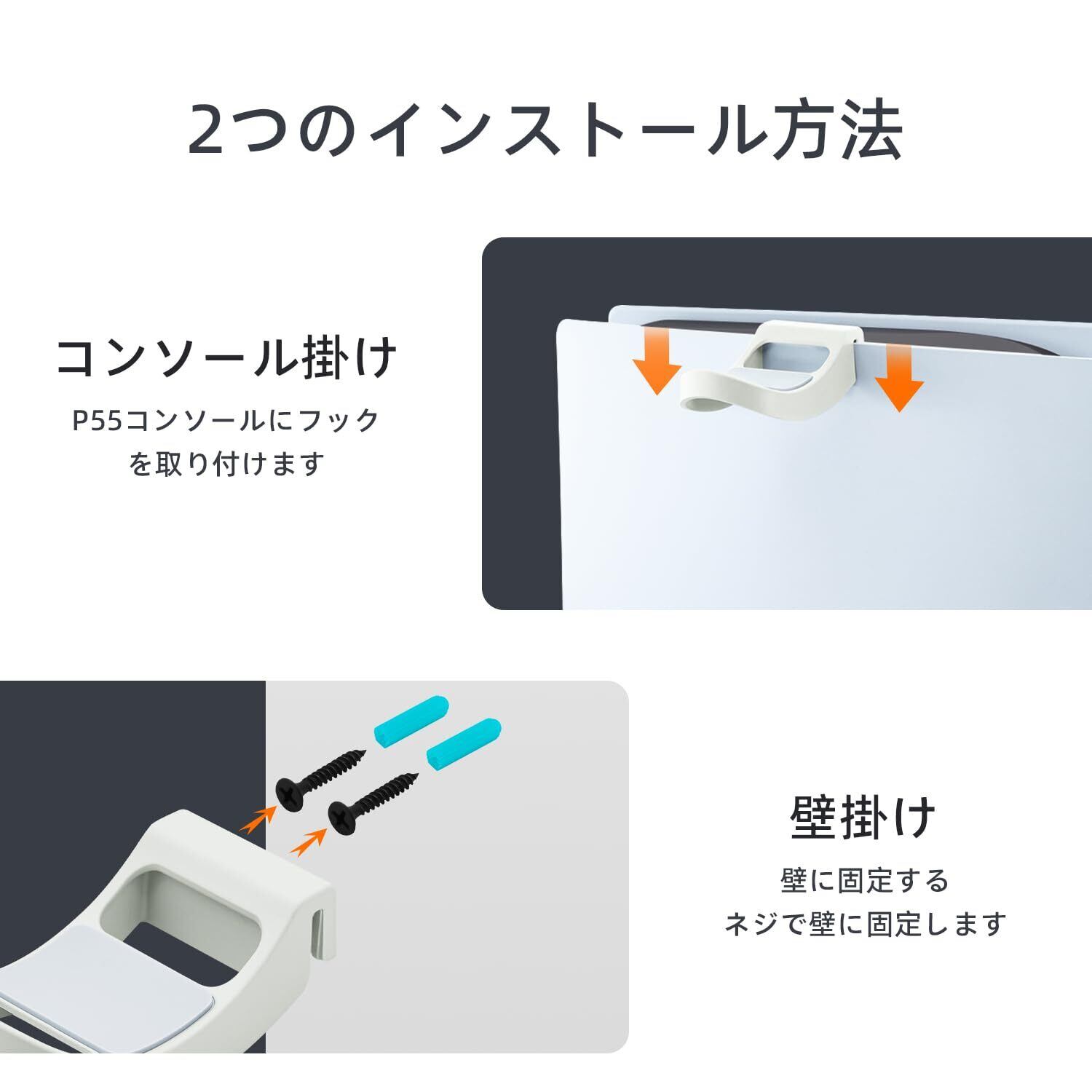 2つのインストール方法

コンソール掛け

P55コンソールにフックを取り付けます

壁掛け

壁に固定する
ネジで壁に固定します