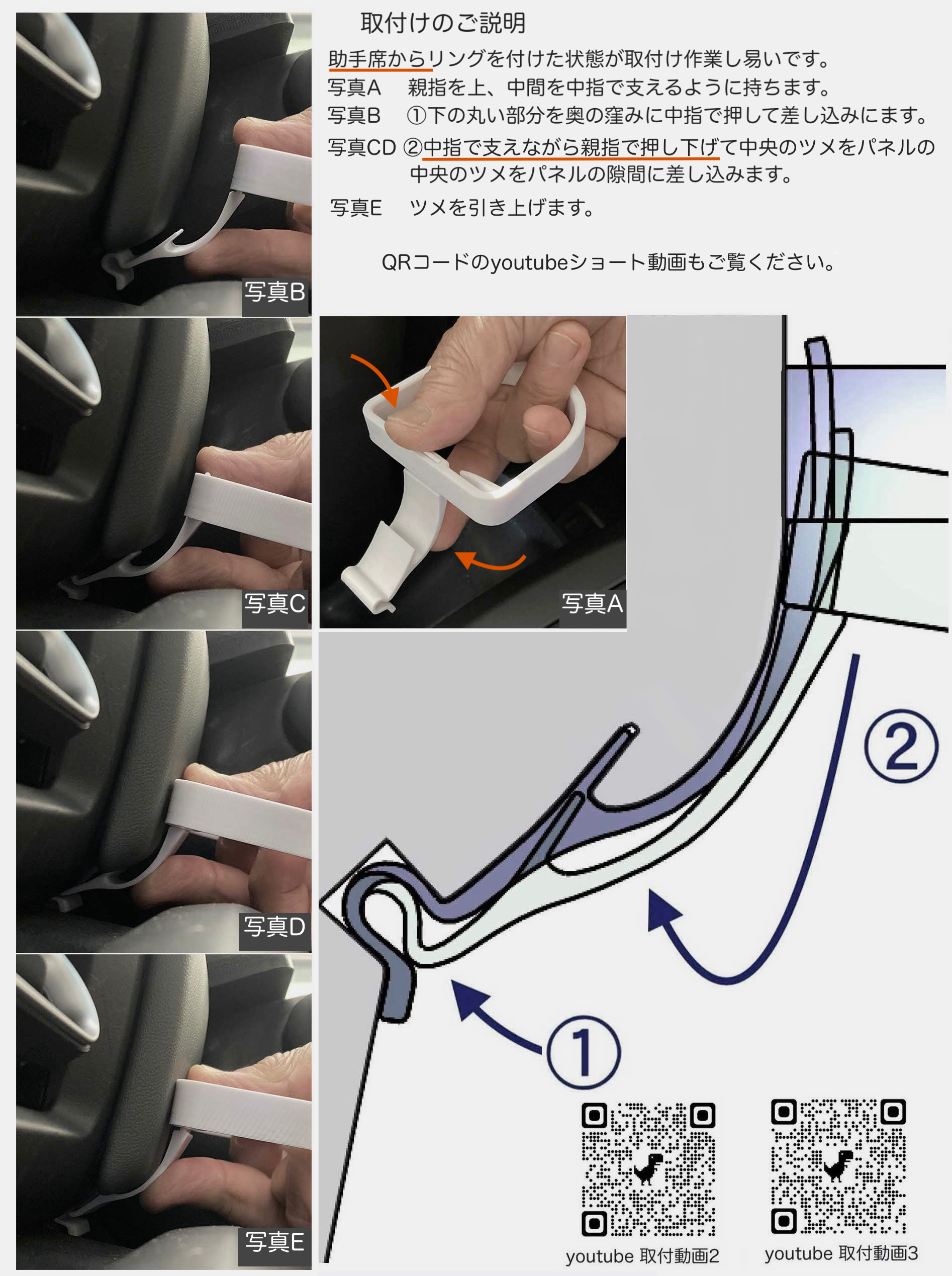 取付けのご説明

助手席からリングを付けた状態が取付け作業し易いです。
写真A　親指を上、中間を中指で支えるように持ちます。
写真B　①下の丸い部分を奥の窪みに中指で押して差し込みにます。
写真CD ②中指で支えながら親指で押し下げて中央のツメをパネルの中央のツメをパネルの隙間に差し込みます。
写真E　ツメを引き上げます。

QRコードのyoutubeショート動画もご覧ください。

写真B

写真C

写真A

写真D

写真E

②

①

youtube 取付動画2

youtube 取付動画3