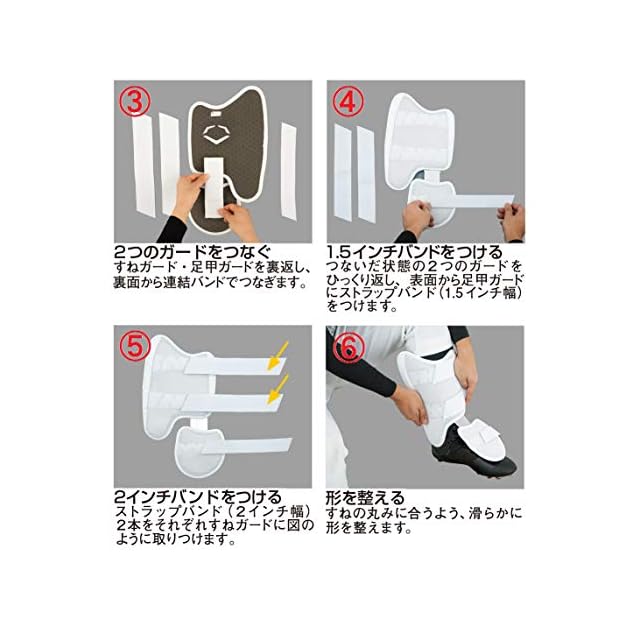 ③

2つのガードをつなぐ
すねガード・足甲ガードを裏返し、裏面から連結バンドでつなぎます。

④

1.5インチバンドをつける
つないだ状態の2つのガードをひっくり返し、表面から足甲ガードにストラップバンド（1.5インチ幅）をつけます。

⑤

2インチバンドをつける
ストラップバンド（2インチ幅）2本をそれぞれすねガードに図のように取りつけます。

⑥

形を整える
すねの丸みに合うよう、滑らかに形を整えます。