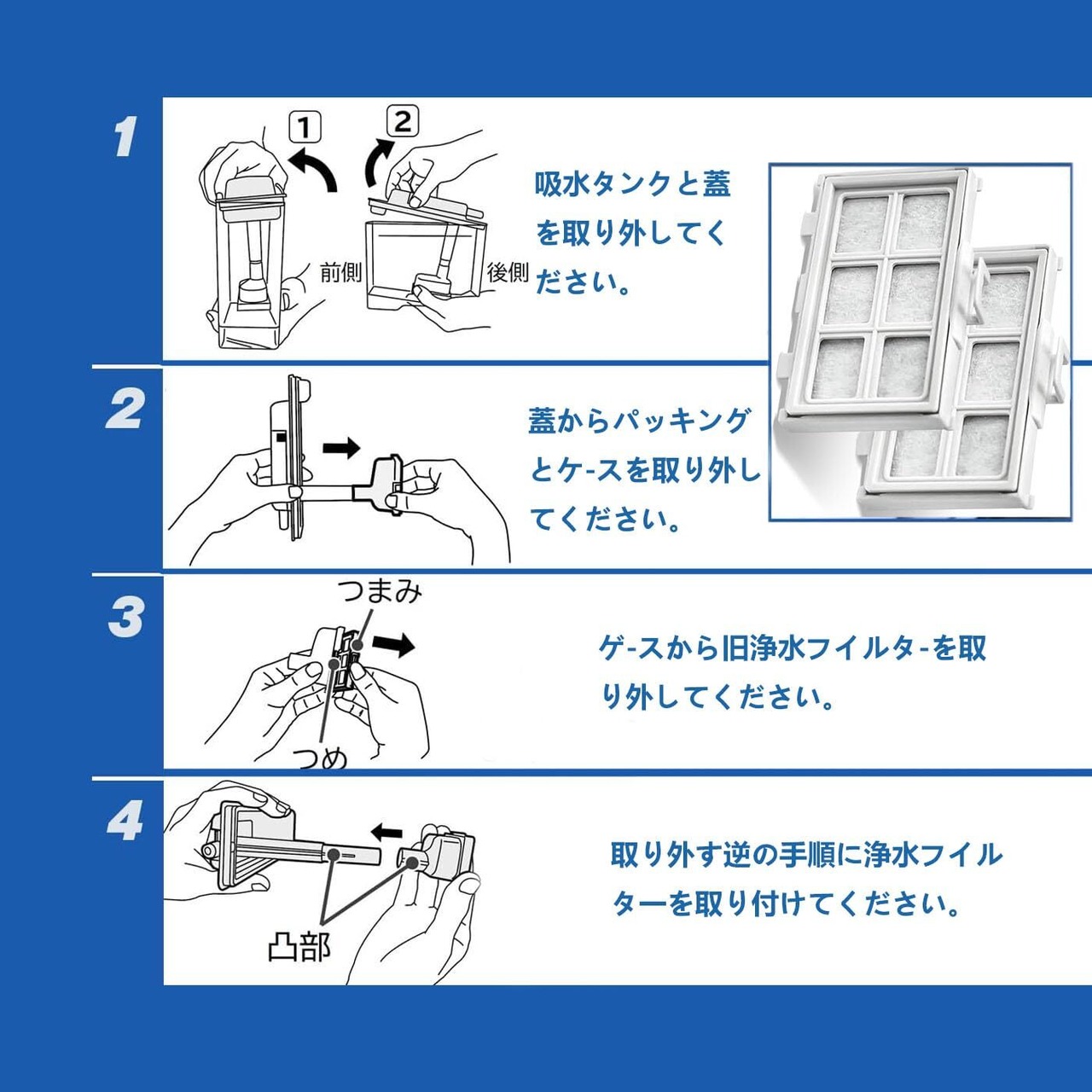 1

1 2

前側 後側

吸水タンクと蓋を取り外してください。

2

蓋からパッキングとケ-スを取り外してください。

3

つまみ

つめ

ゲ-スから旧浄水フイルタ-を取り外してください。

4

凸部

取り外す逆の手順に浄水フイルターを取り付けてください。