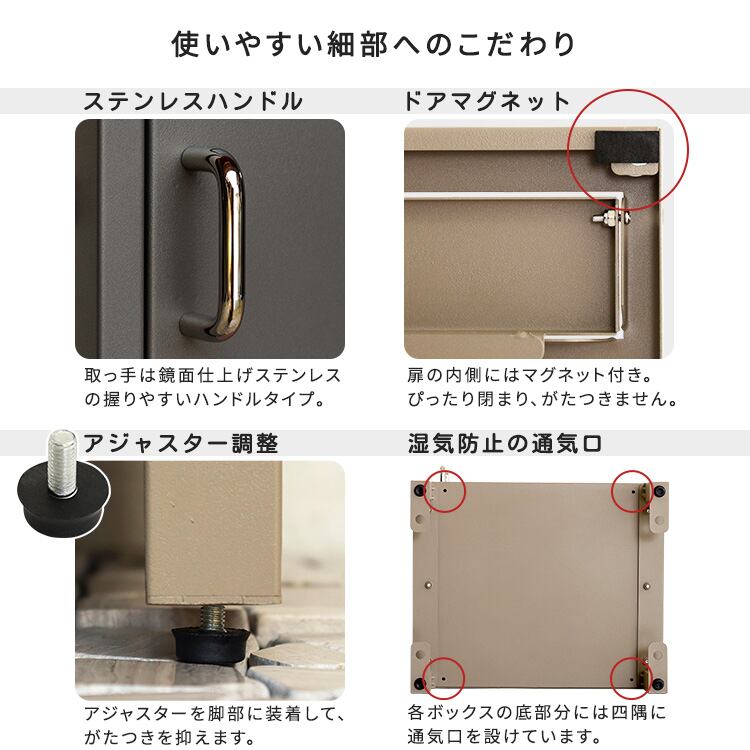 使いやすい細部へのこだわり

ステンレスハンドル

取っ手は鏡面仕上げステンレスの握りやすいハンドルタイプ。

ドアマグネット

扉の内側にはマグネット付き。ぴったり閉まり、がたつきません。

アジャスター調整

アジャスターを脚部に装着して、がたつきを抑えます。

湿気防止の通気口

各ボックスの底部分には四隅に通気口を設けています。