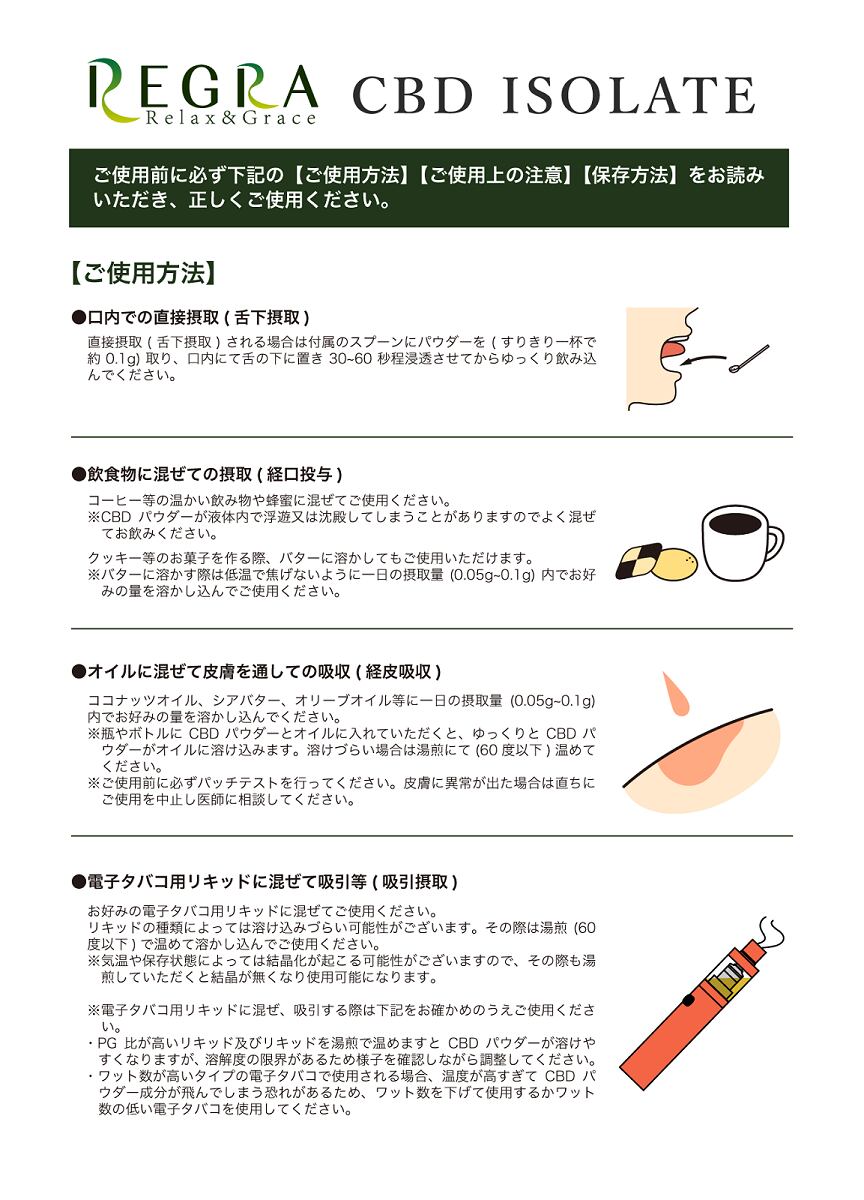 REGRA
Relax&Grace

CBD ISOLATE

ご使用前に必ず下記の【ご使用方法】【ご使用上の注意】【保存方法】をお読みいただき、正しくご使用ください。

【ご使用方法】

●口内での直接摂取 ( 舌下摂取 )

直接摂取 ( 舌下摂取 ) される場合は付属のスプーンにパウダーを ( すりきり一杯で約 0.1g) 取り、口内にて舌の下に置き 30~60 秒程浸透させてからゆっくり飲み込んでください。

●飲食物に混ぜての摂取 ( 経口投与 )

コーヒー等の温かい飲み物や蜂蜜に混ぜてご使用ください。
※CBD パウダーが液体内で浮遊又は沈殿してしまうことがありますのでよく混ぜてお飲みください。

クッキー等のお菓子を作る際、バターに溶かしてもご使用いただけます。
※バターに溶かす際は低温で焦げないように一日の摂取量 (0.05g~0.1g) 内でお好みの量を溶かし込んでご使用ください。

●オイルに混ぜて皮膚を通しての吸収 ( 経皮吸収 )

ココナッツオイル、シアバター、オリーブオイル等に一日の摂取量 (0.05g~0.1g) 内でお好みの量を溶かし込んでください。
※瓶やボトルに CBD パウダーとオイルに入れていただくと、ゆっくりと CBD パウダーがオイルに溶け込みます。溶けづらい場合は湯煎にて (60 度以下 ) 温めてください。
※ご使用前に必ずパッチテストを行ってください。皮膚に異常が出た場合は直ちにご使用を中止し医師に相談してください。

●電子タバコ用リキッドに混ぜて吸引等 ( 吸引摂取 )

お好みの電子タバコ用リキッドに混ぜてご使用ください。
リキッドの種類によっては溶け込みづらい可能性がございます。その際は湯煎 (60 度以下 ) で温めて溶かし込んでご使用ください。
※気温や保存状態によっては結晶化が起こる可能性がございますので、その際も湯煎していただくと結晶が無くなり使用可能になります。

※電子タバコ用リキッドに混ぜ、吸引する際は下記をお確かめのうえご使用ください。
・PG 比が高いリキッド及びリキッドを湯煎で温めますと CBD パウダーが溶けやすくなりますが、溶解度の限界があるため様子を確認しながら調整してください。
・ワット数が高いタイプの電子タバコで使用される場合、温度が高すぎて CBD パウダー成分が飛んでしまう恐れがあるため、ワット数を下げて使用するかワット数の低い電子タバコを使用してください。