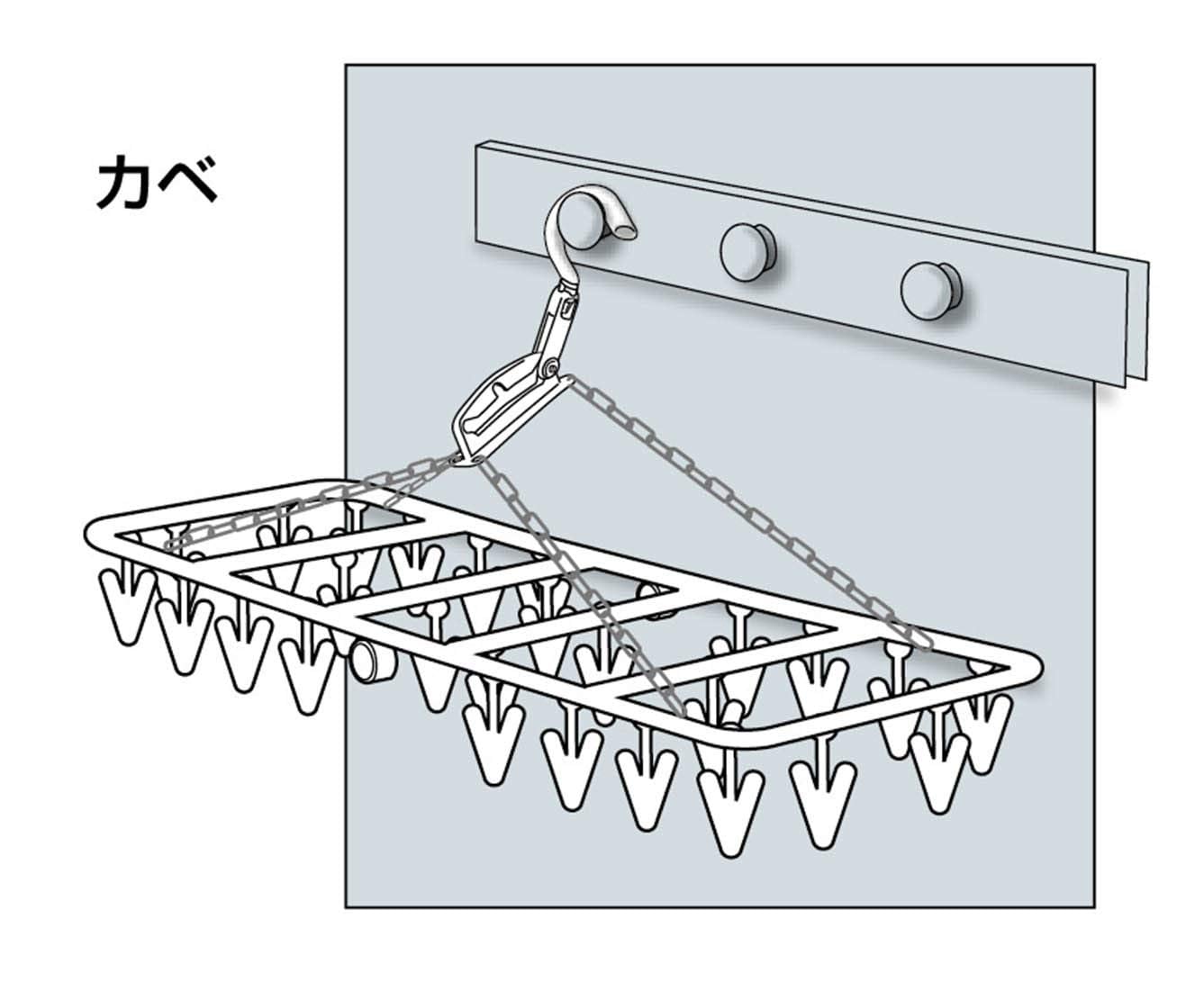 カベ