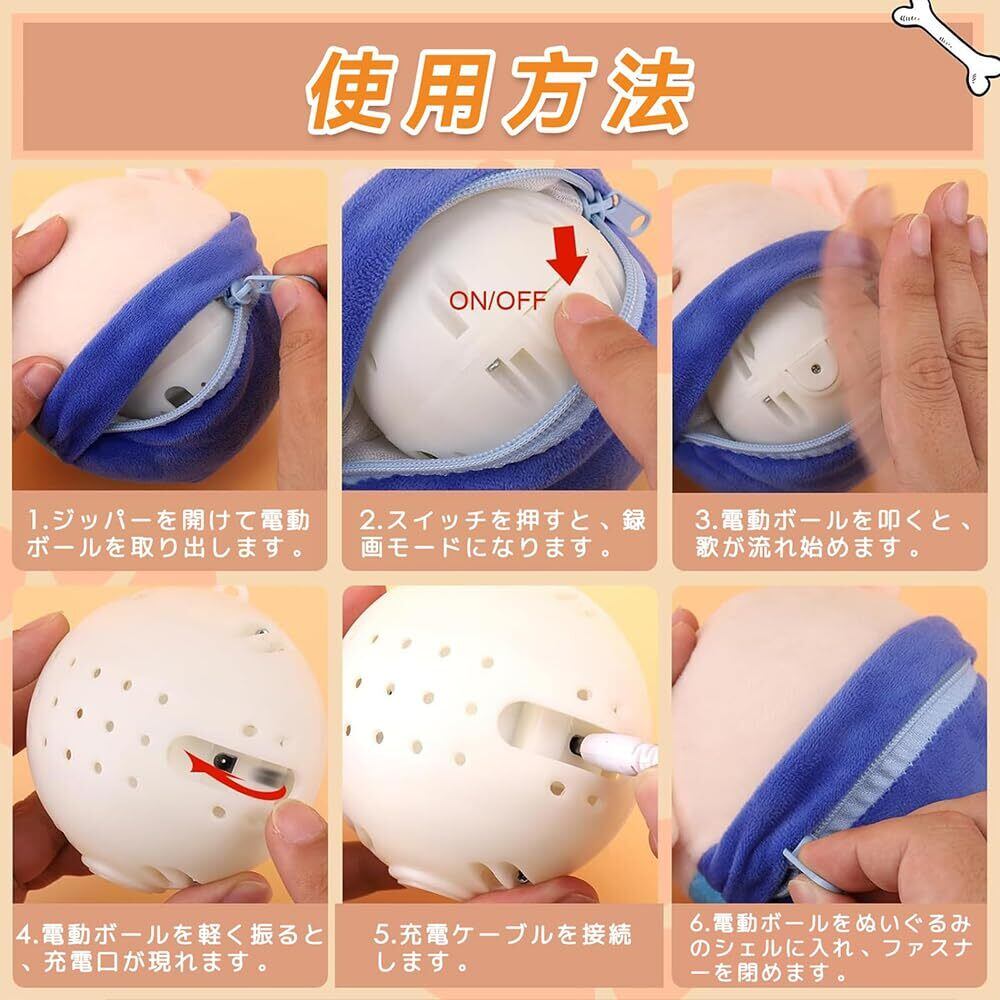 使用方法

ON/OFF

1.ジッパーを開けて電動ボールを取り出します。

2.スイッチを押すと、録画モードになります。

3.電動ボールを叩くと、歌が流れ始めます。

4.電動ボールを軽く振ると、充電口が現れます。

5.充電ケーブルを接続します。

6.電動ボールをぬいぐるみのシェルに入れ、ファスナーを閉めます。