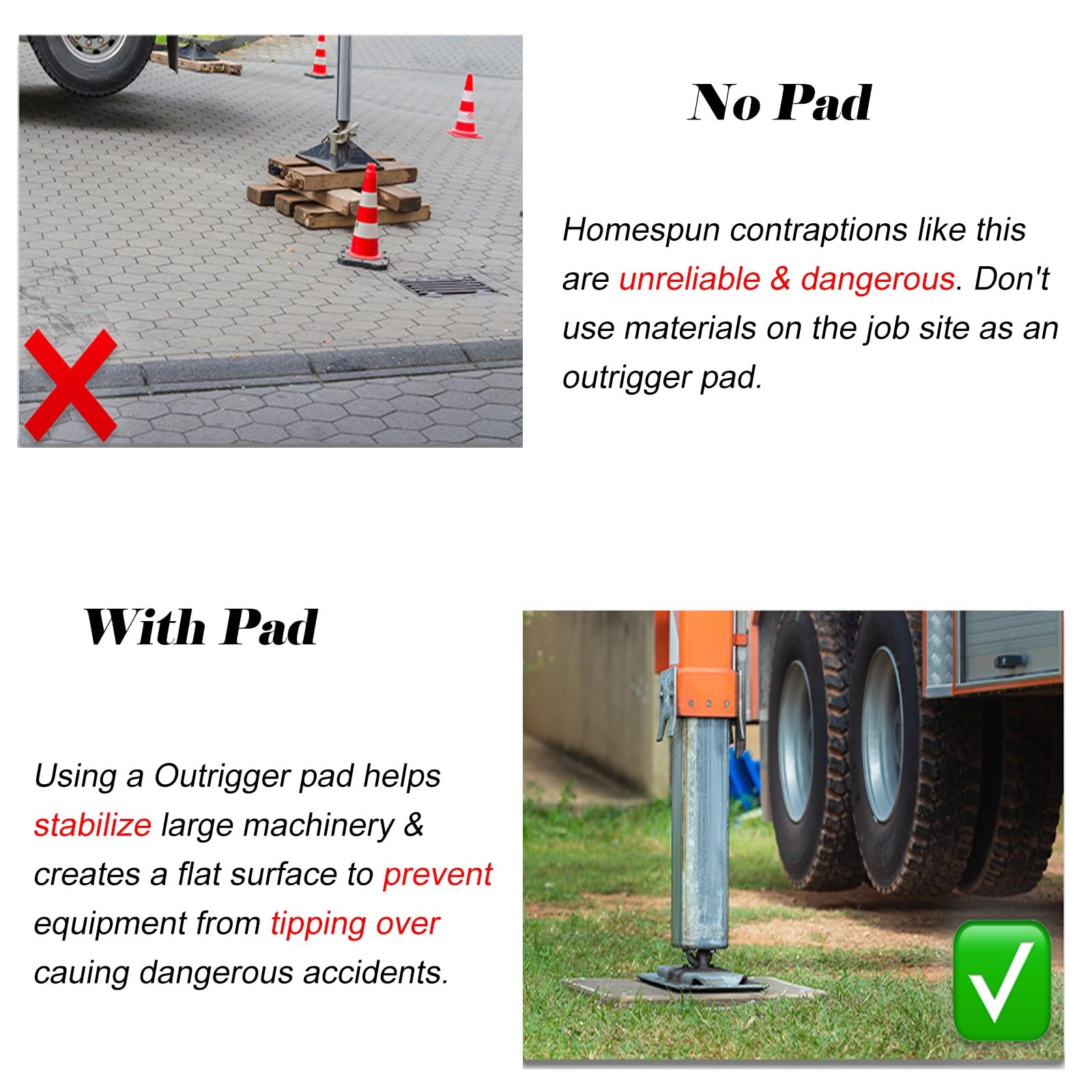 No Pad

Homespun contraptions like this are unreliable & dangerous. Don't use materials on the job site as an outrigger pad.

With Pad

Using a Outrigger pad helps stabilize large machinery & creates a flat surface to prevent equipment from tipping over cauing dangerous accidents.