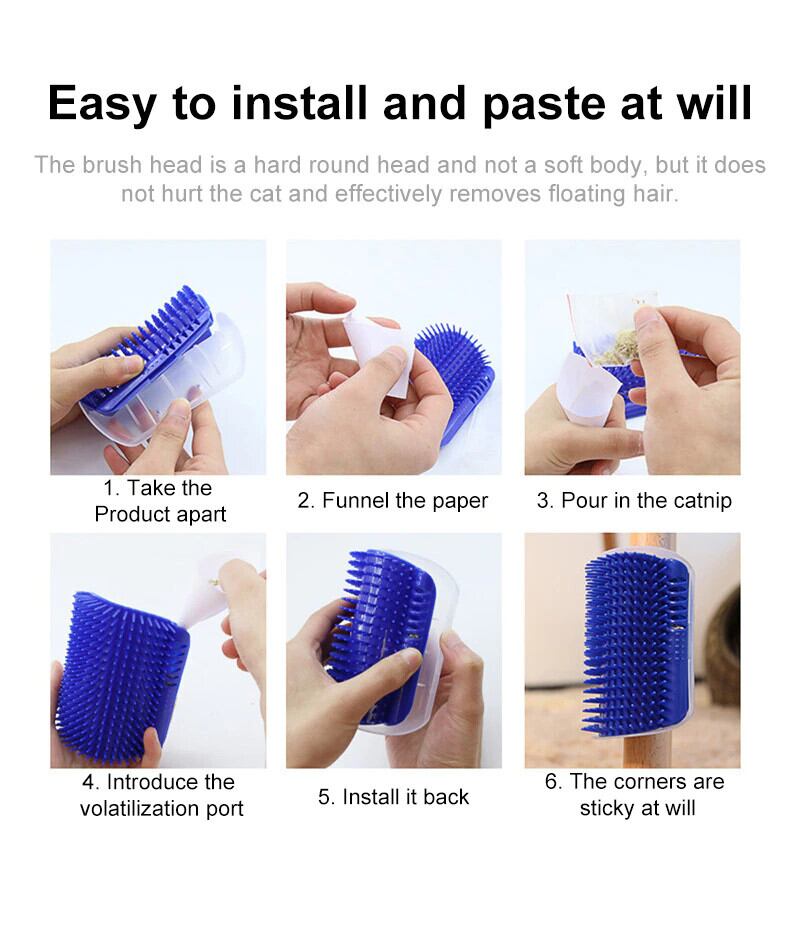 Easy to install and paste at will

The brush head is a hard round head and not a soft body, but it does not hurt the cat and effectively removes floating hair.

1. Take the Product apart

2. Funnel the paper

3. Pour in the catnip

4. Introduce the volatilization port

5. Install it back

6. The corners are sticky at will