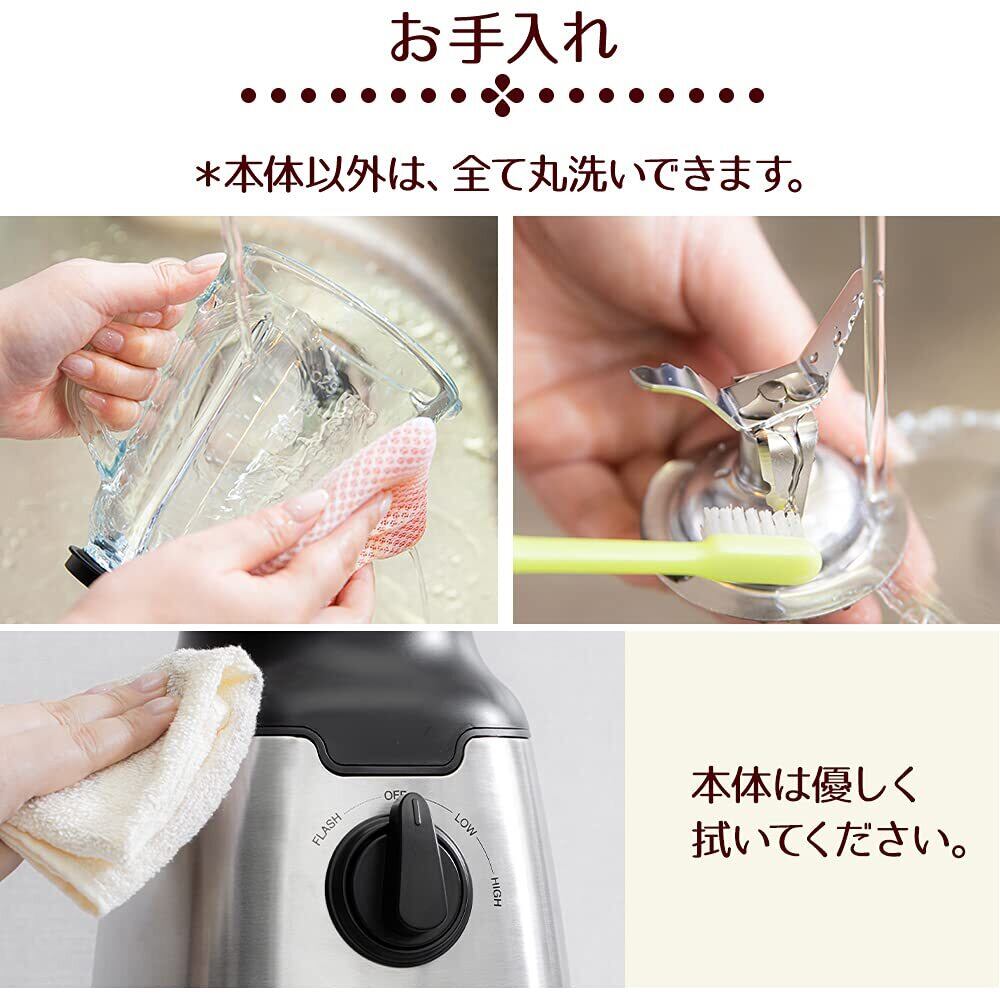 お手入れ

＊本体以外は、全て丸洗いできます。

FLASH OFF LOW HIGH

本体は優しく拭いてください。