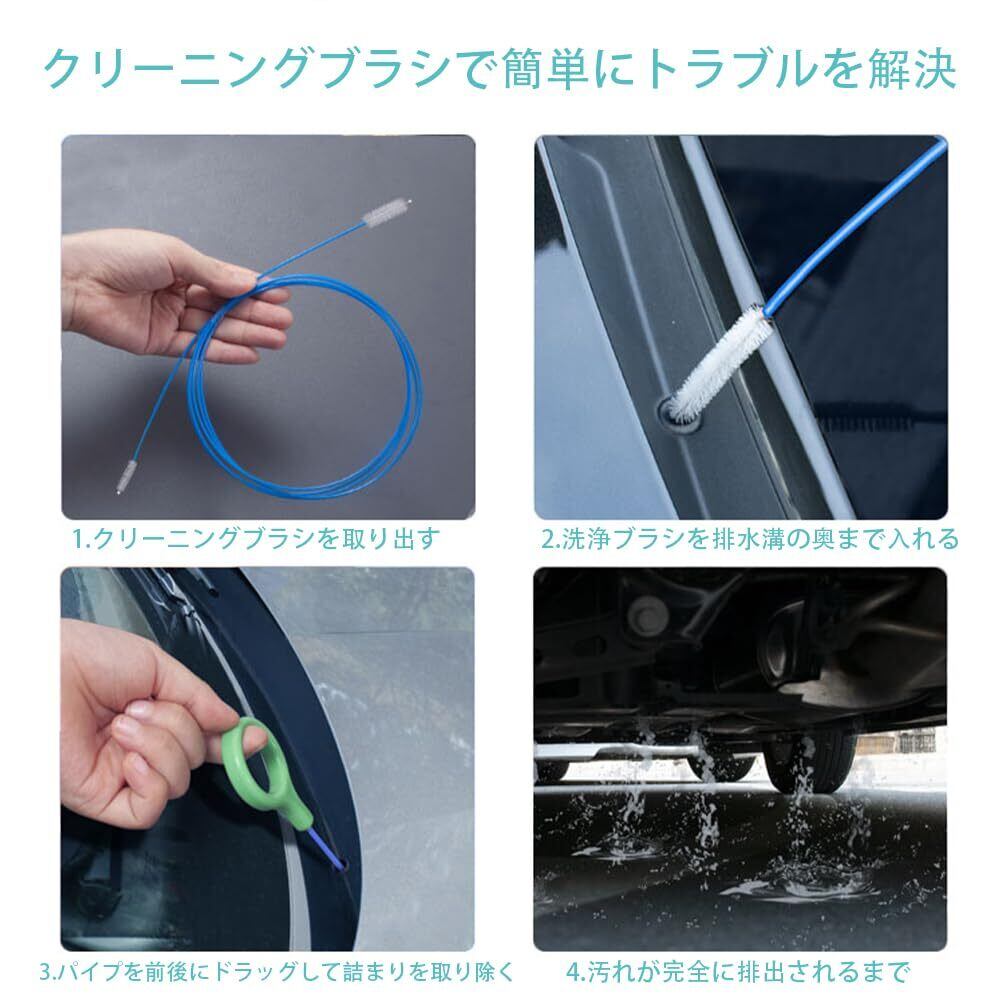 クリーニングブラシで簡単にトラブルを解決

1.クリーニングブラシを取り出す

2.洗浄ブラシを排水溝の奥まで入れる

3.パイプを前後にドラッグして詰まりを取り除く

4.汚れが完全に排出されるまで