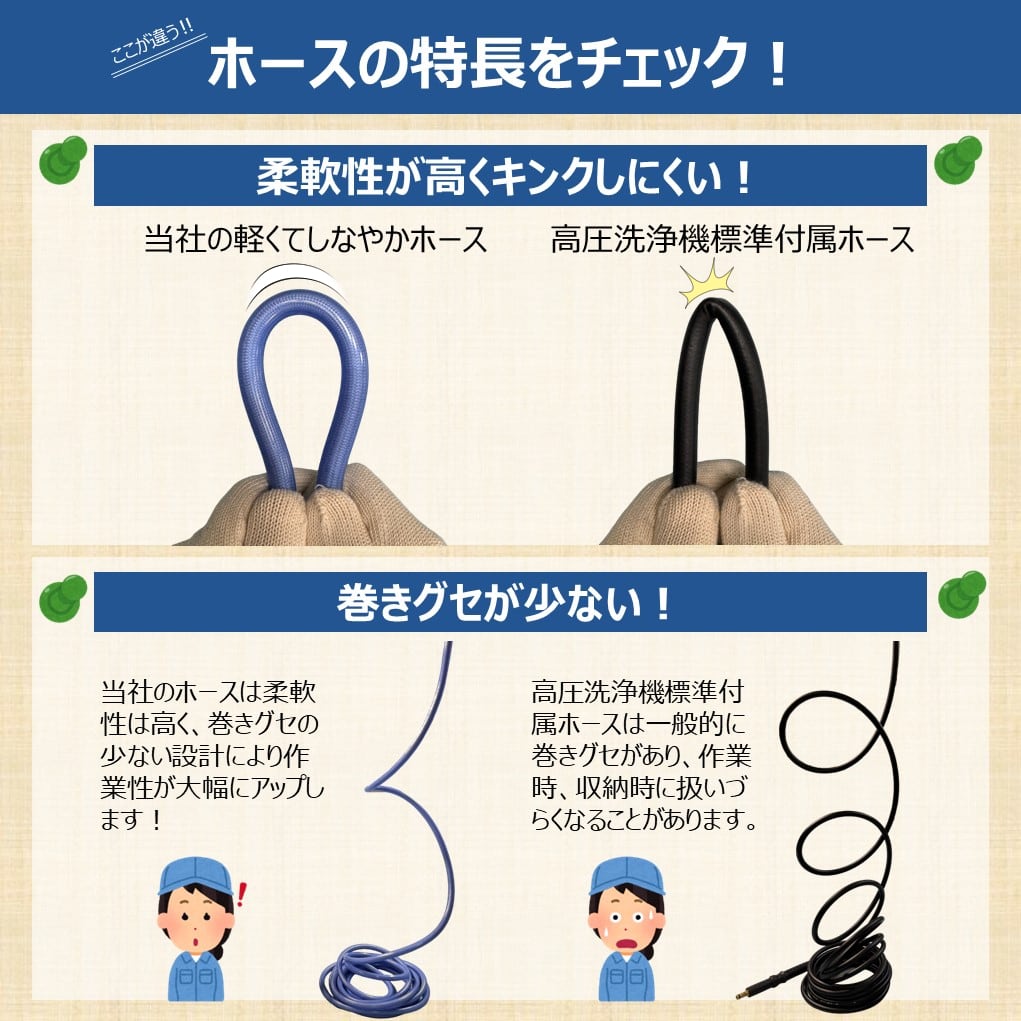 ここが違う!!
ホースの特長をチェック！

柔軟性が高くキンクしにくい！

当社の軽くてしなやかホース

高圧洗浄機標準付属ホース

巻きグセが少ない！

当社のホースは柔軟性は高く、巻きグセの少ない設計により作業性が大幅にアップします！

高圧洗浄機標準付属ホースは一般的に巻きグセがあり、作業時、収納時に扱いづらくなることがあります。