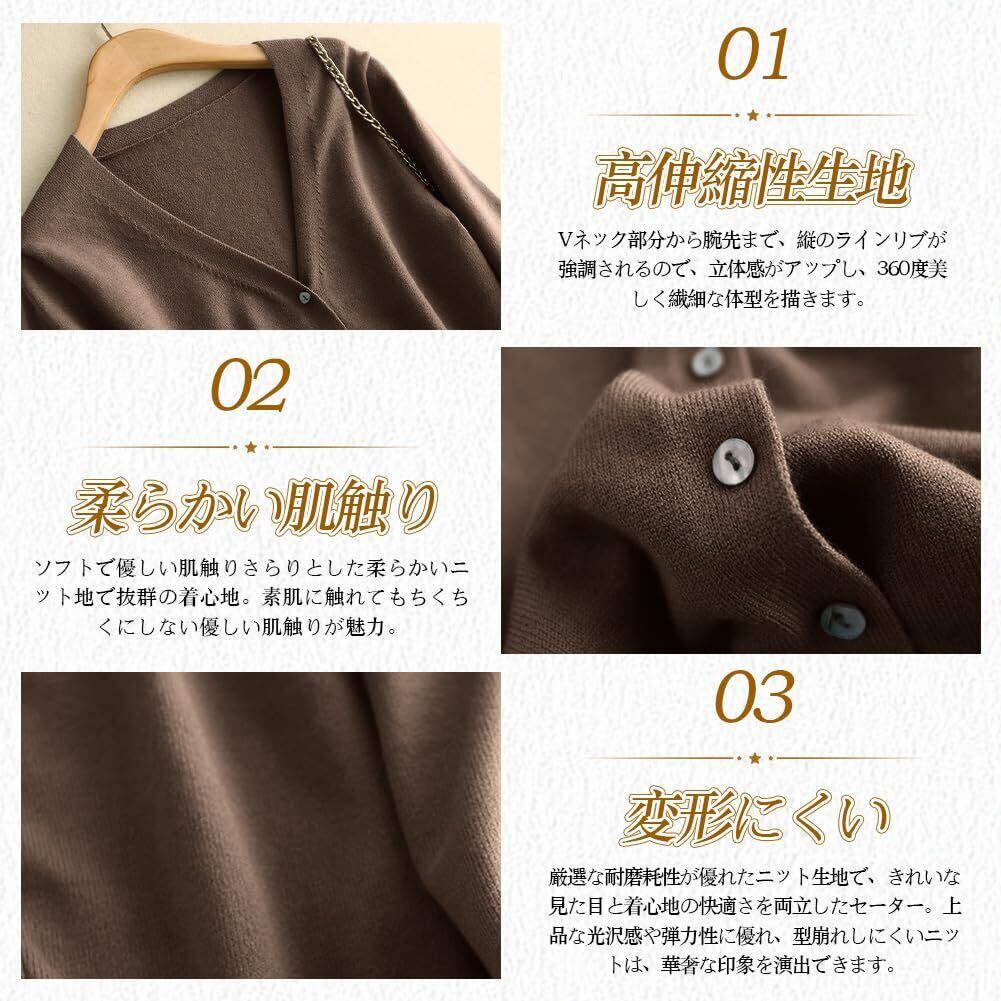 01

高伸縮性生地

Vネック部分から腕先まで、縦のラインリブが強調されるので、立体感がアップし、360度美しく繊細な体型を描きます。

02

柔らかい肌触り

ソフトで優しい肌触りさらりとした柔らかいニット地で抜群の着心地。素肌に触れてもちくちくにしない優しい肌触りが魅力。

03

変形にくい

厳選な耐磨耗性が優れたニット生地で、きれいな見た目と着心地の快適さを両立したセーター。上品な光沢感や弾力性に優れ、型崩れしにくいニットは、華奢な印象を演出できます。