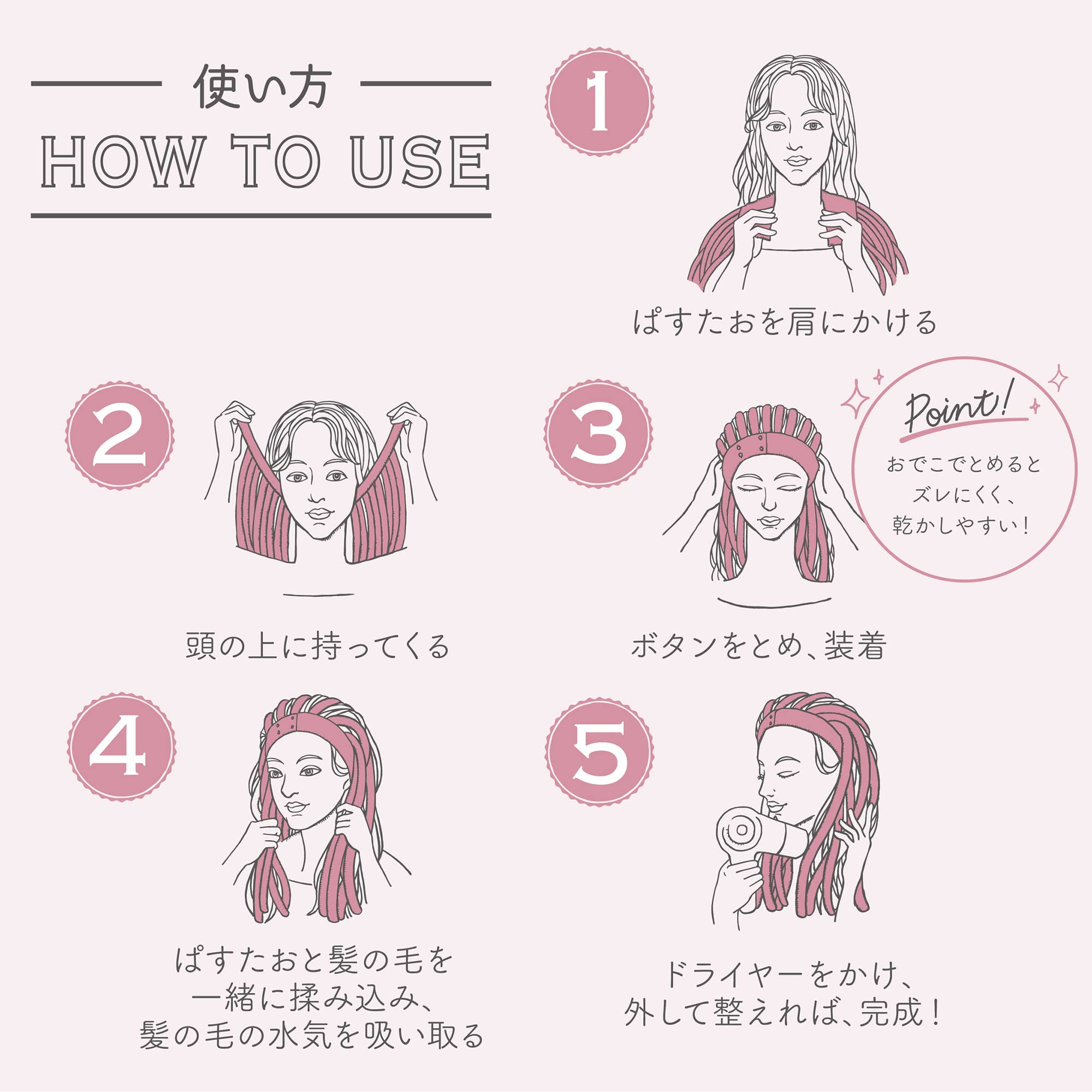 使い方
HOW TO USE

1
ぱすたおを肩にかける

2
頭の上に持ってくる

3
ボタンをとめ、装着

Point!
おでこでとめると
ズレにくく、
乾かしやすい！

4
ぱすたおと髪の毛を
一緒に揉み込み、
髪の毛の水気を吸い取る

5
ドライヤーをかけ、
外して整えれば、完成！