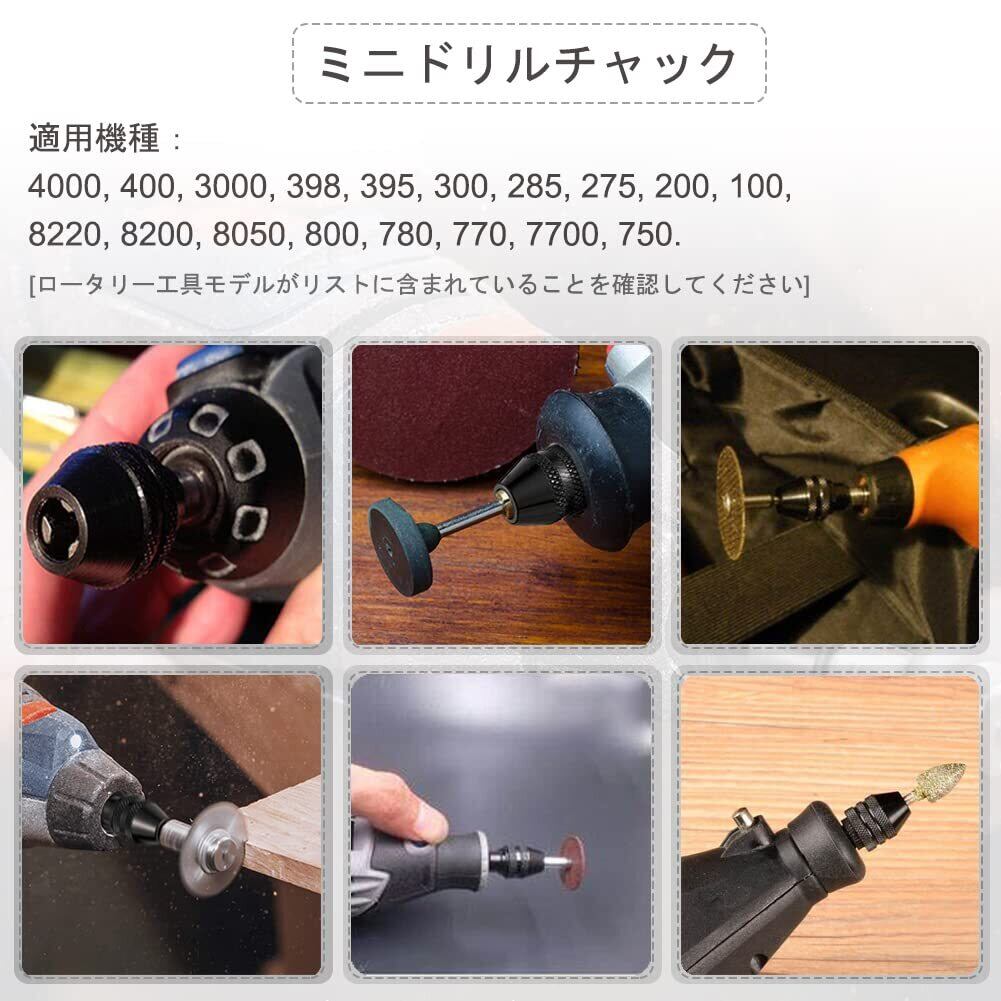 ミニドリルチャック

適用機種：
4000, 400, 3000, 398, 395, 300, 285, 275, 200, 100, 8220, 8200, 8050, 800, 780, 770, 7700, 750.

[ロータリー工具モデルがリストに含まれていることを確認してください]