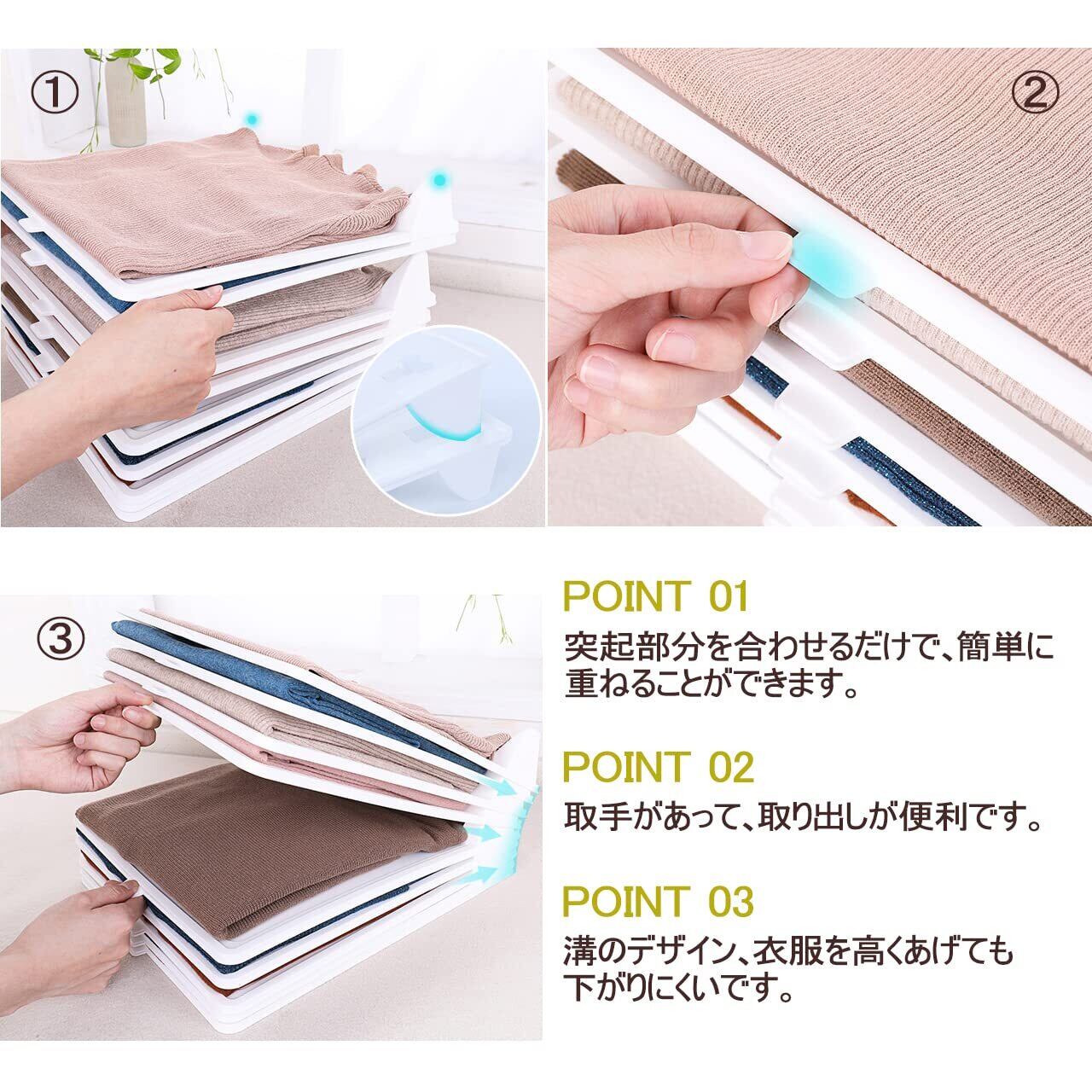 ①

②

③

POINT 01
突起部分を合わせるだけで、簡単に重ねることができます。

POINT 02
取手があって、取り出しが便利です。

POINT 03
溝のデザイン、衣服を高くあげても下がりにくいです。