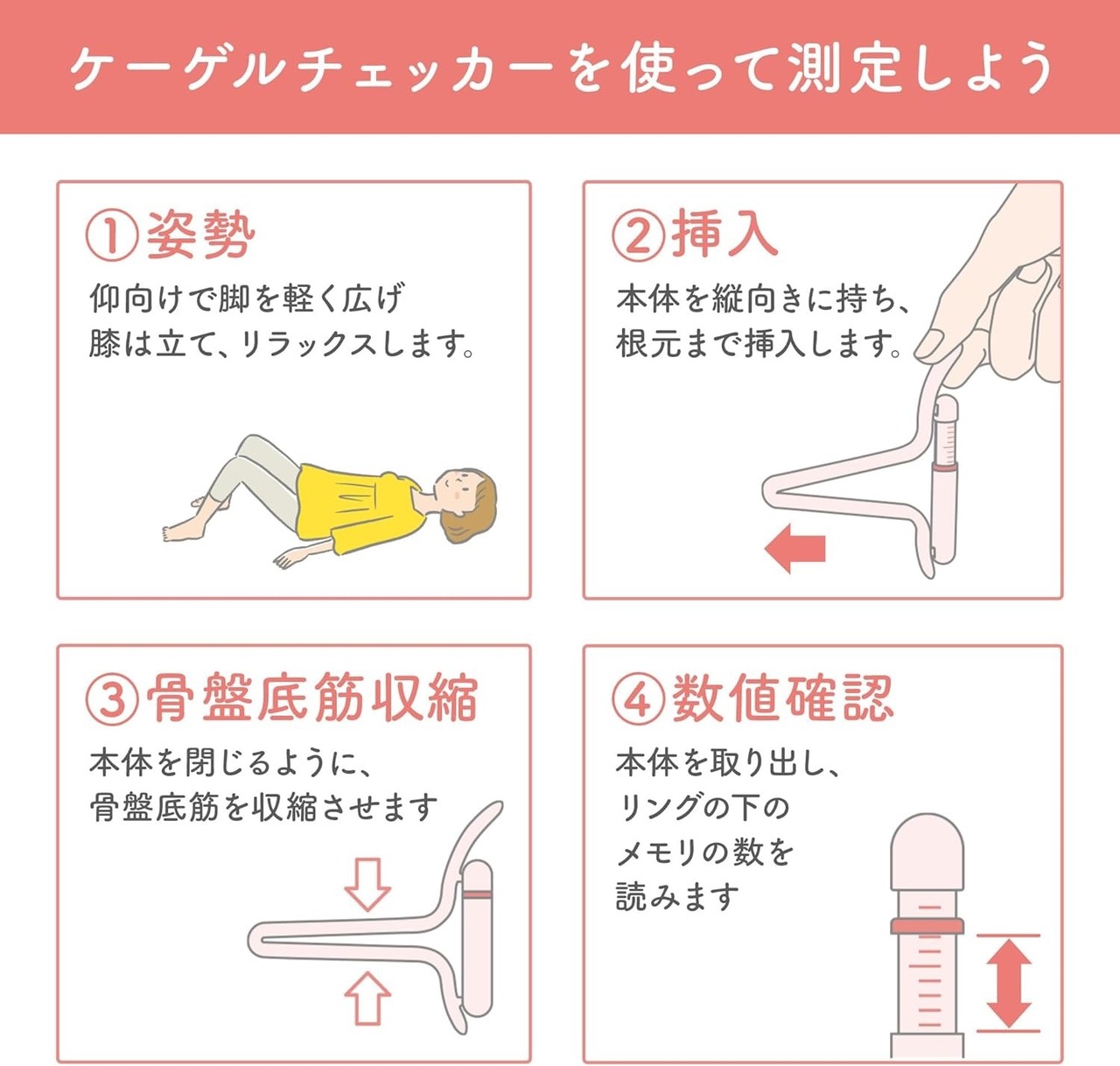 ケーゲルチェッカーを使って測定しよう

①姿勢

仰向けで脚を軽く広げ
膝は立て、リラックスします。

②挿入

本体を縦向きに持ち、
根元まで挿入します。

③骨盤底筋収縮

本体を閉じるように、
骨盤底筋を収縮させます

④数値確認

本体を取り出し、
リングの下の
メモリの数を
読みます