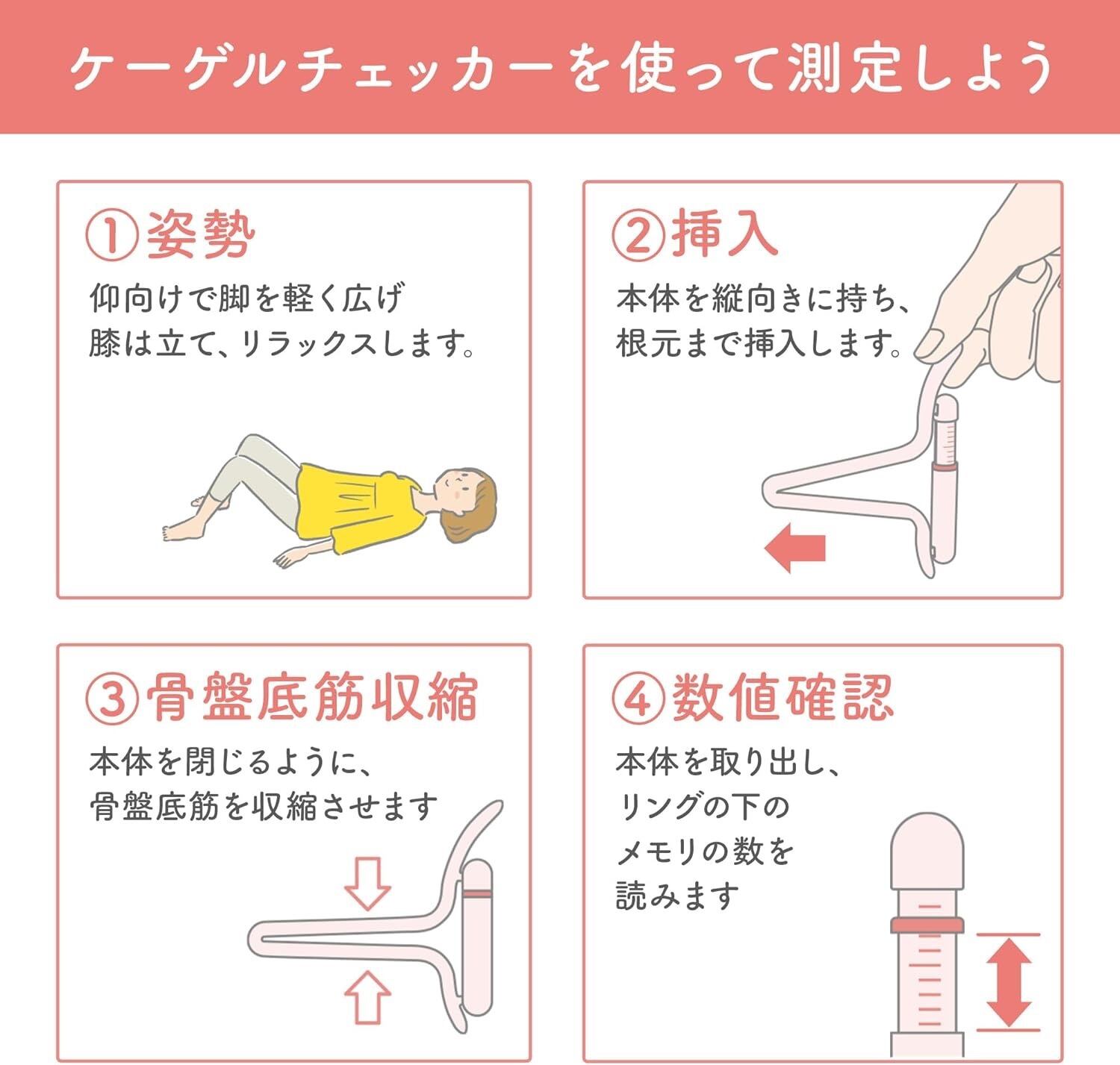 ケーゲルチェッカーを使って測定しよう

①姿勢
仰向けで脚を軽く広げ
膝は立て、リラックスします。

②挿入
本体を縦向きに持ち、
根元まで挿入します。

③骨盤底筋収縮
本体を閉じるように、
骨盤底筋を収縮させます

④数値確認
本体を取り出し、
リングの下の
メモリの数を
読みます