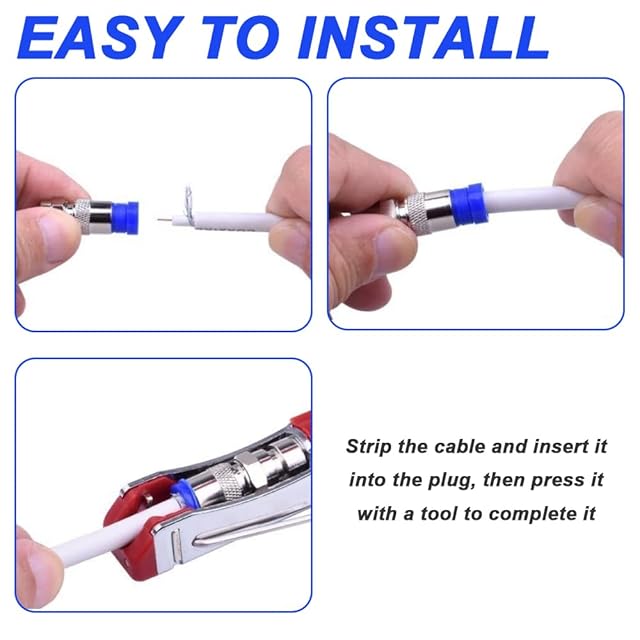 EASY TO INSTALL

Strip the cable and insert it into the plug, then press it with a tool to complete it