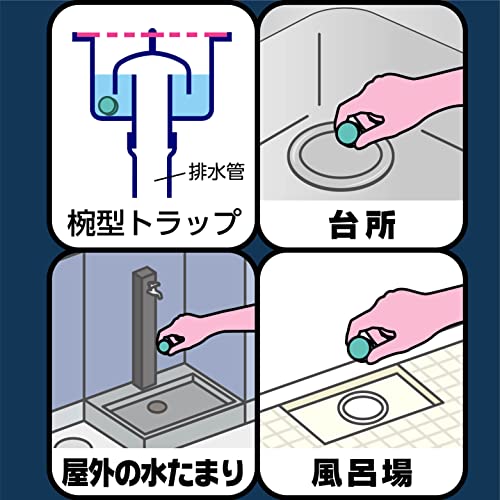 排水管

椀型トラップ

台所

屋外の水たまり

風呂場