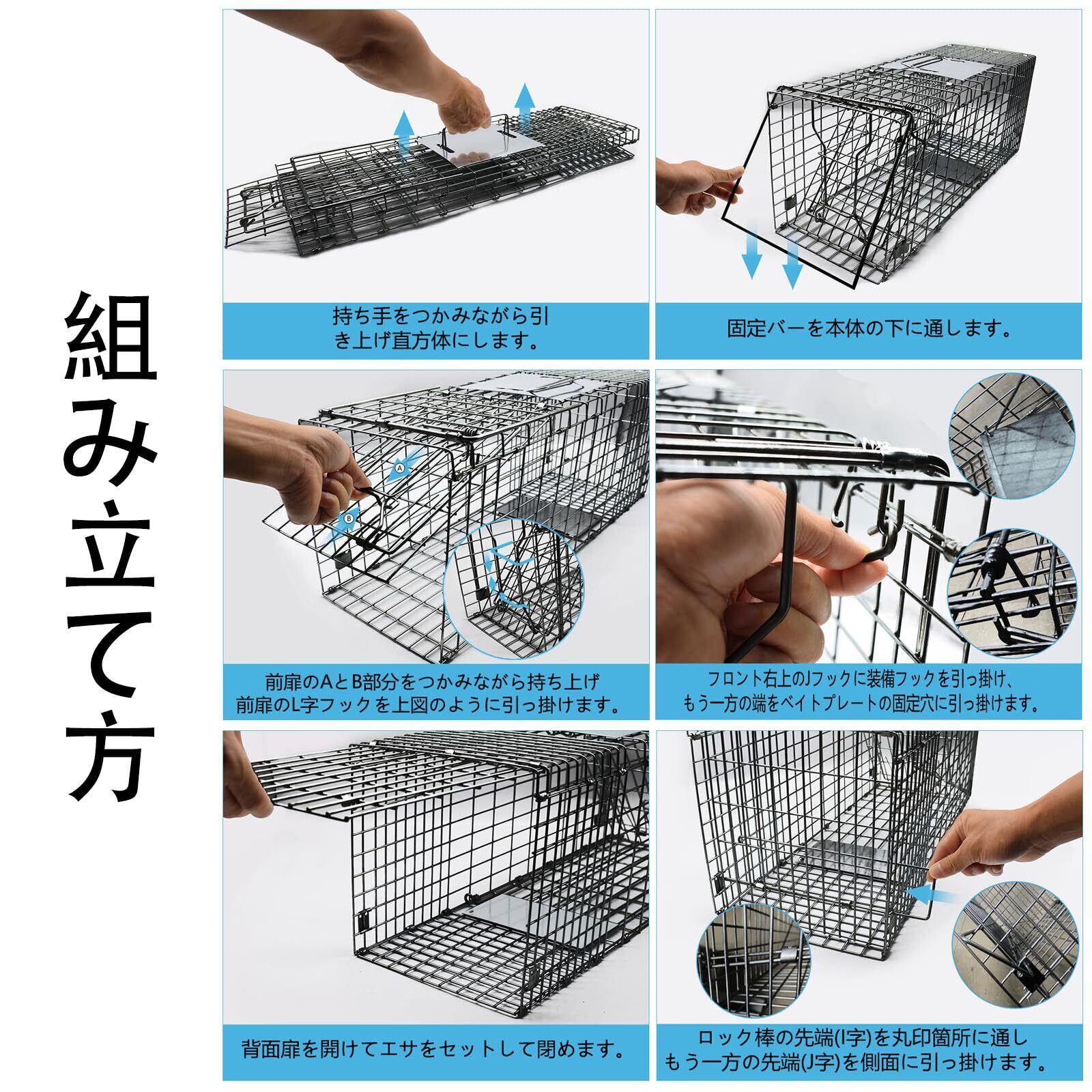 組み立て方

持ち手をつかみながら引き上げ直方体にします。

固定バーを本体の下に通します。

A

B

前扉のAとB部分をつかみながら持ち上げ前扉のL字フックを上図のように引っ掛けます。

フロント右上のJフックに装備フックを引っ掛け、もう一方の端をベイトプレートの固定穴に引っ掛けます。

背面扉を開けてエサをセットして閉めます。

ロック棒の先端(I字)を丸印箇所に通しもう一方の先端(J字)を側面に引っ掛けます。