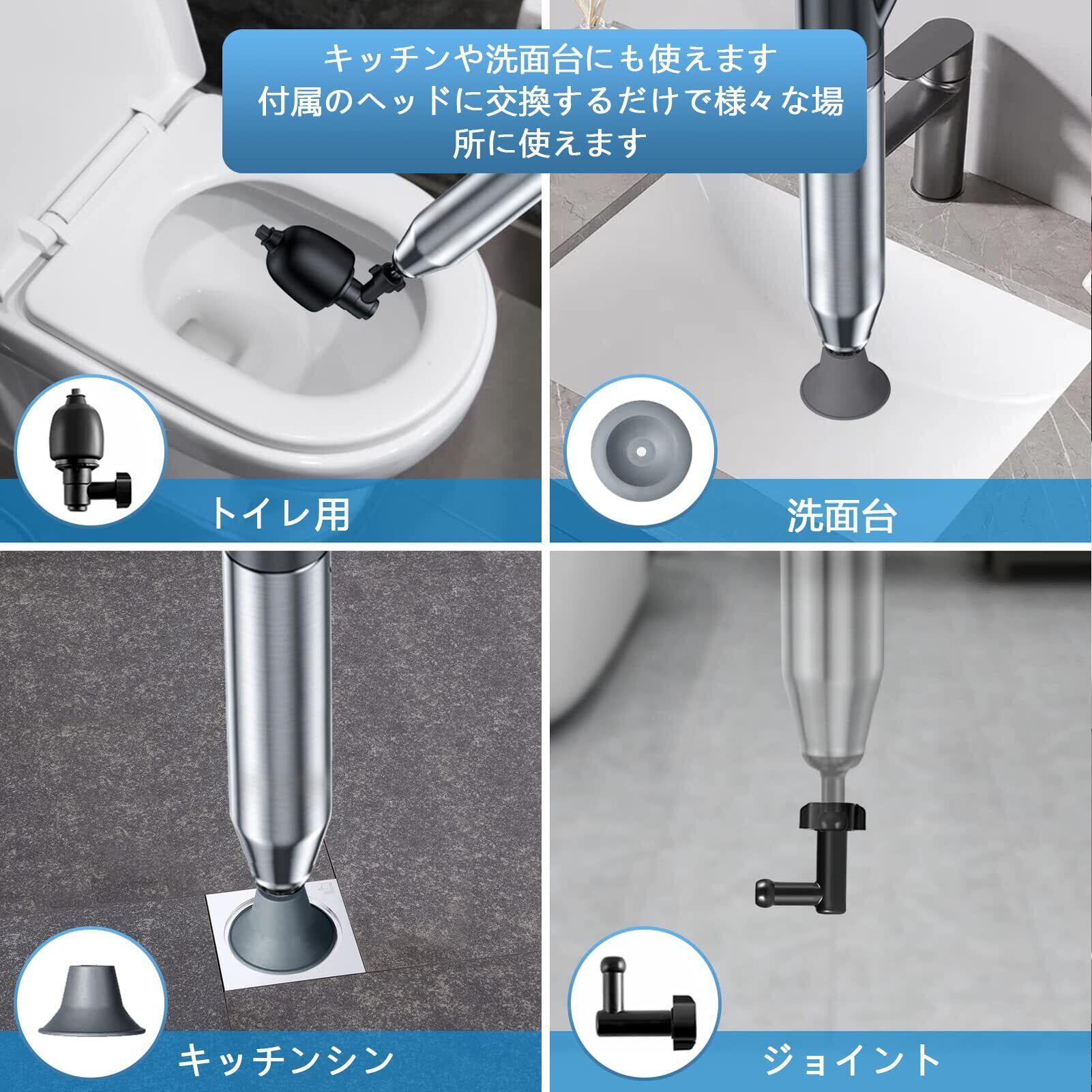 キッチンや洗面台にも使えます
付属のヘッドに交換するだけで様々な場所に使えます

トイレ用

洗面台

キッチンシン

ジョイント