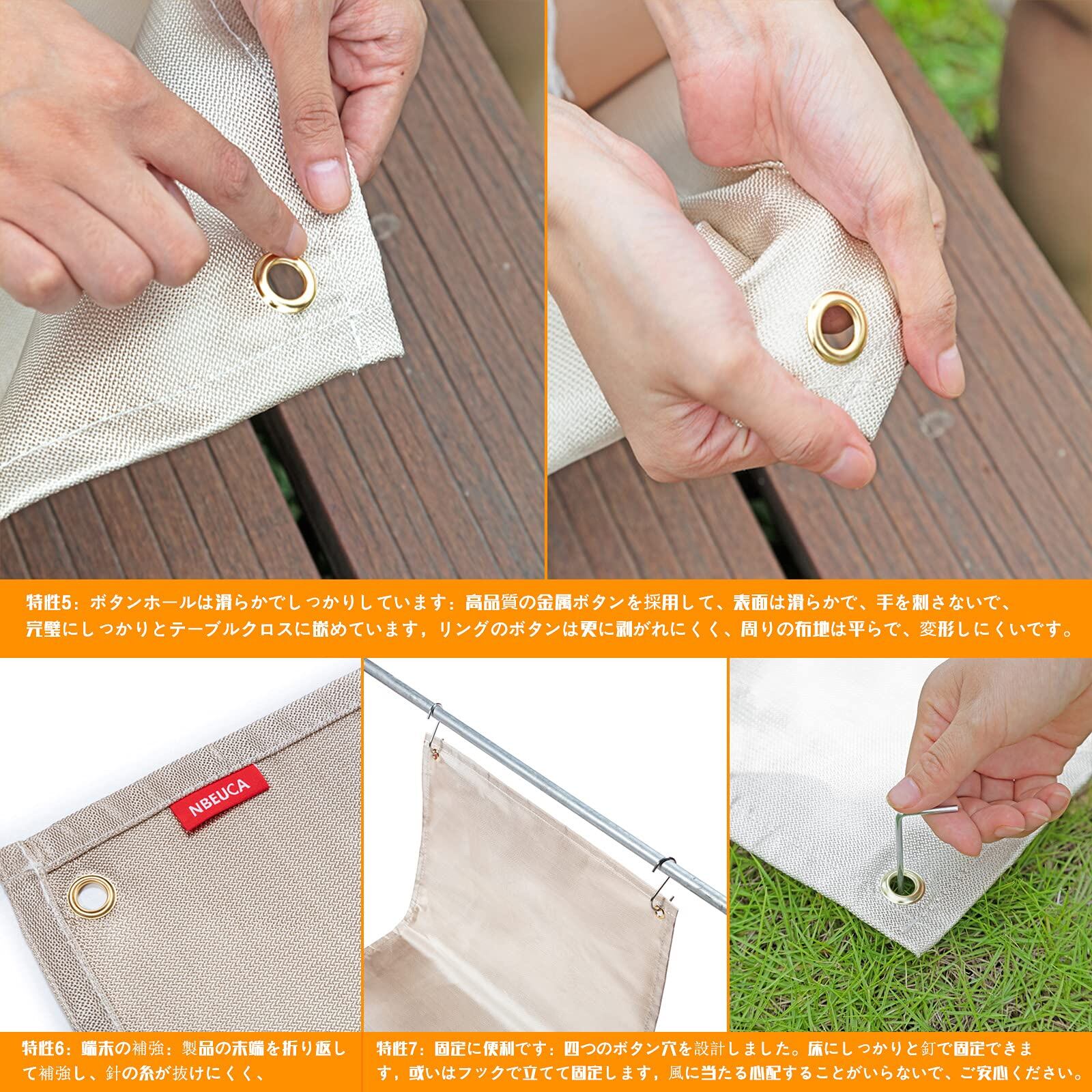 特性5：ボタンホールは滑らかでしっかりしています：高品質の金属ボタンを採用して、表面は滑らかで、手を刺さないで、完璧にしっかりとテーブルクロスに嵌めています，リングのボタンは更に剥がれにくく、周りの布地は平らで、変形しにくいです。

NBEUCA

特性6：端末の補強：製品の末端を折り返して補強し、針の糸が抜けにくく、

特性7：固定に便利です：四つのボタン穴を設計しました。床にしっかりと釘で固定できます，或いはフックで立てて固定します，風に当たる心配することがいらないで、ご安心ください。