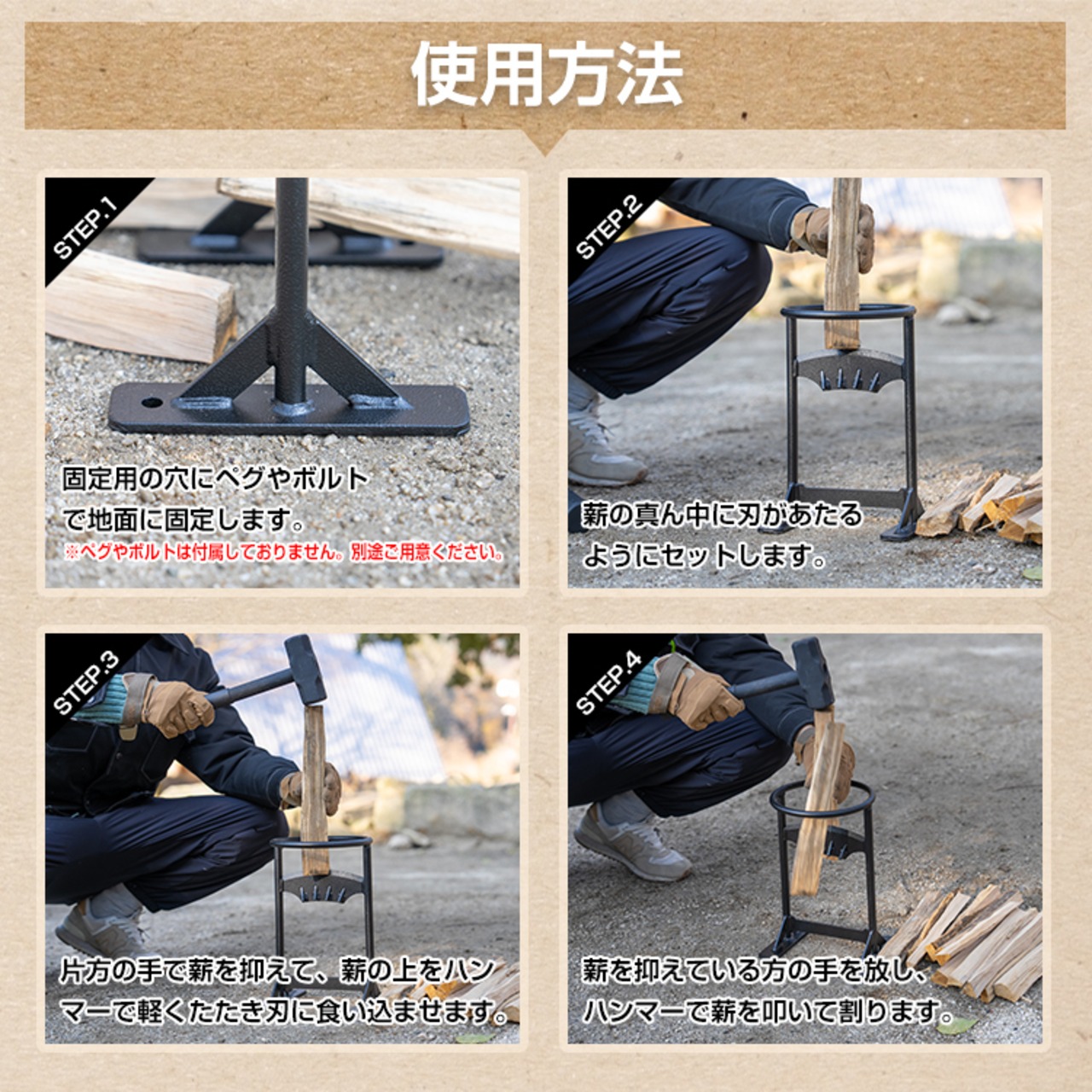 使用方法

STEP.1

固定用の穴にペグやボルトで地面に固定します。
※ペグやボルトは付属しておりません。別途ご用意ください。

STEP.2

薪の真ん中に刃があたるようにセットします。

STEP.3

片方の手で薪を抑えて、薪の上をハンマーで軽くたたき刃に食い込ませます。

STEP.4

薪を抑えている方の手を放し、ハンマーで薪を叩いて割ります。