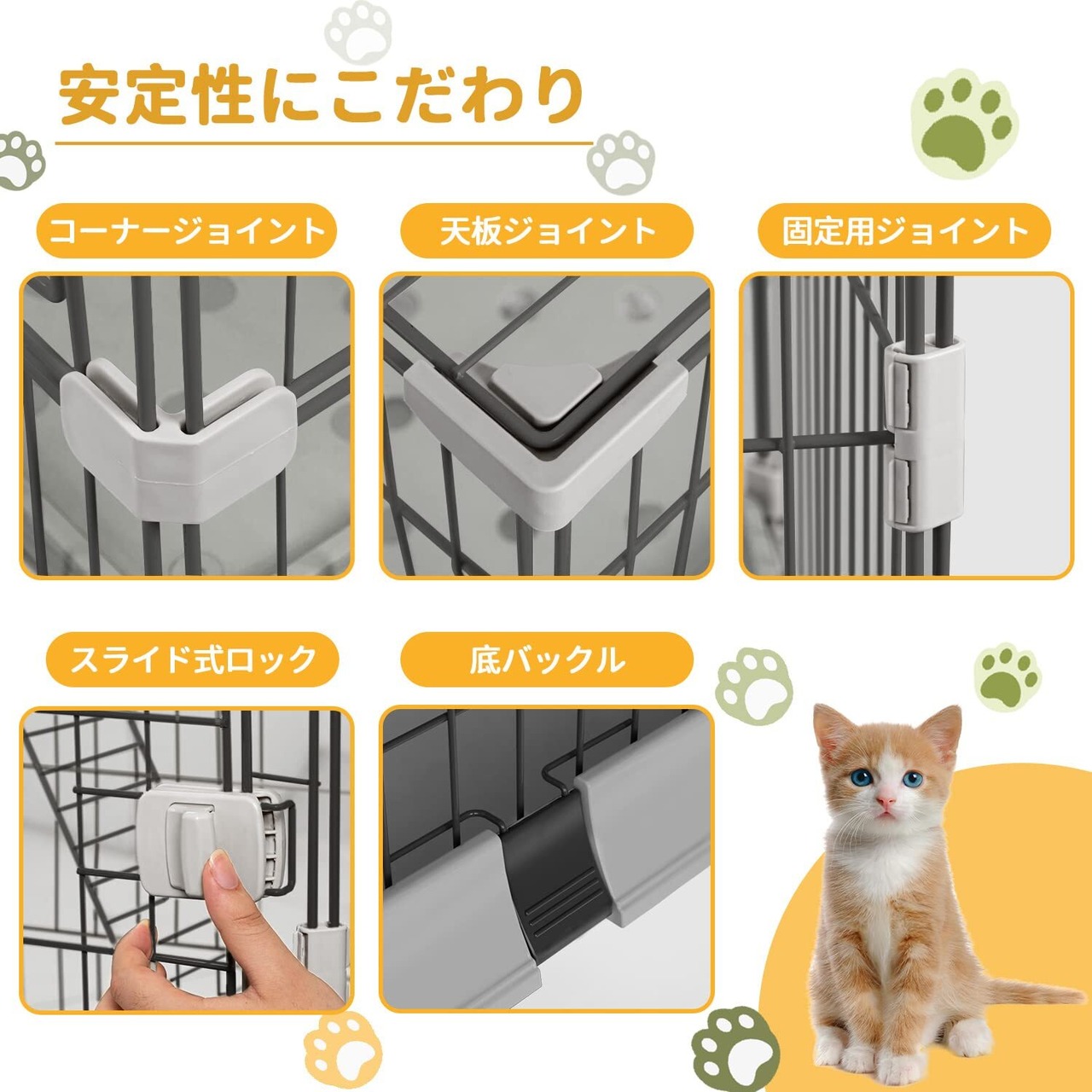 安定性にこだわり

コーナージョイント

天板ジョイント

固定用ジョイント

スライド式ロック

底バックル