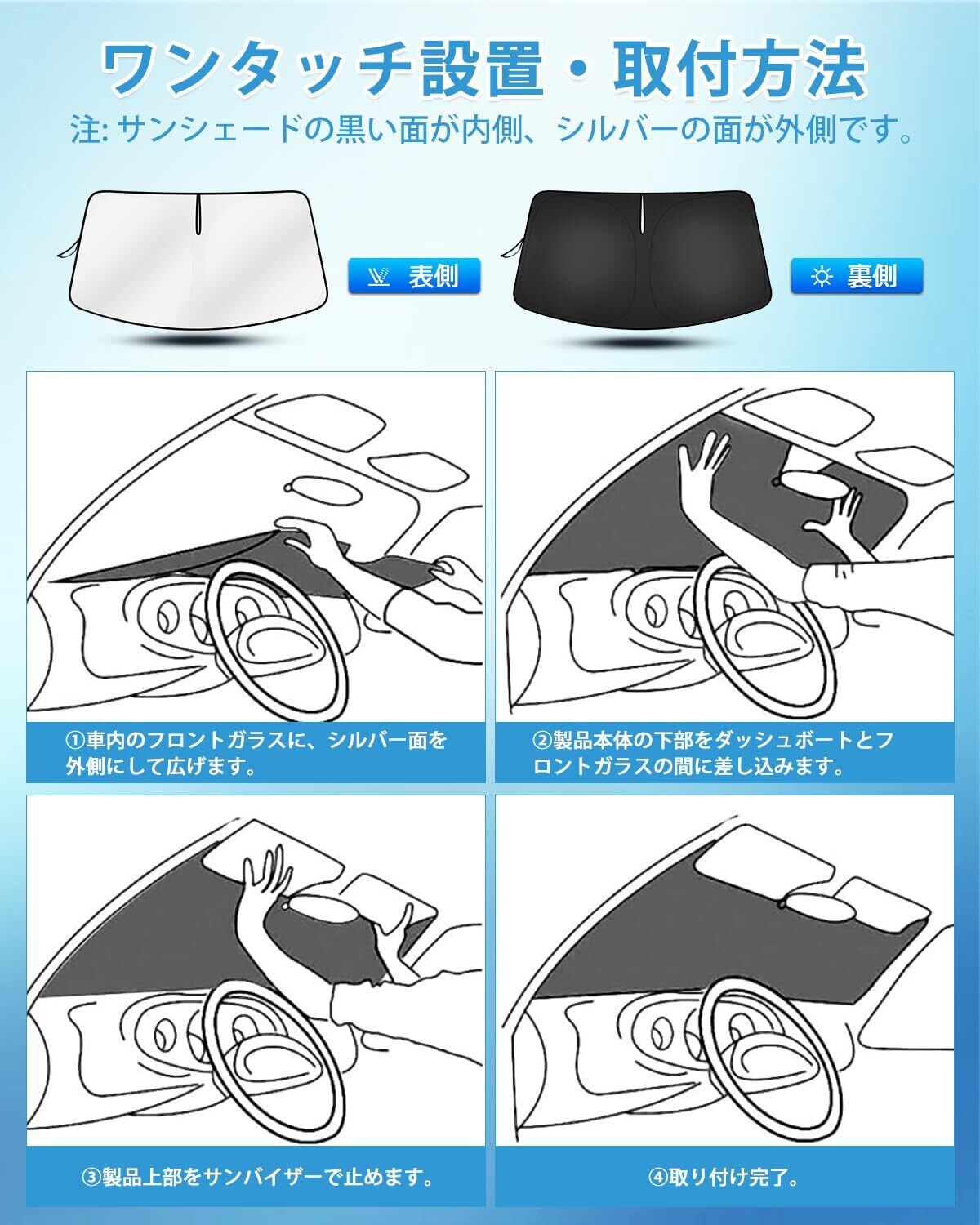 ワンタッチ設置・取付方法

注: サンシェードの黒い面が内側、シルバーの面が外側です。

表側

裏側

①車内のフロントガラスに、シルバー面を外側にして広げます。

②製品本体の下部をダッシュボートとフロントガラスの間に差し込みます。

③製品上部をサンバイザーで止めます。

④取り付け完了。