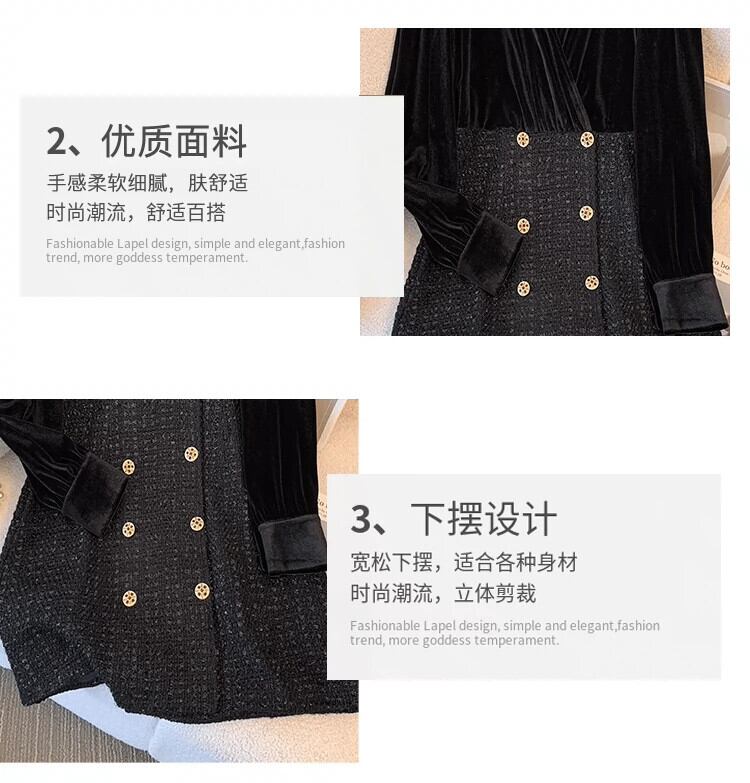 2、优质面料

手感柔软细腻，肤舒适
时尚潮流，舒适百搭

Fashionable Lapel design, simple and elegant,fashion trend, more goddess temperament.

3、下摆设计

宽松下摆，适合各种身材
时尚潮流，立体剪裁

Fashionable Lapel design, simple and elegant,fashion trend, more goddess temperament.