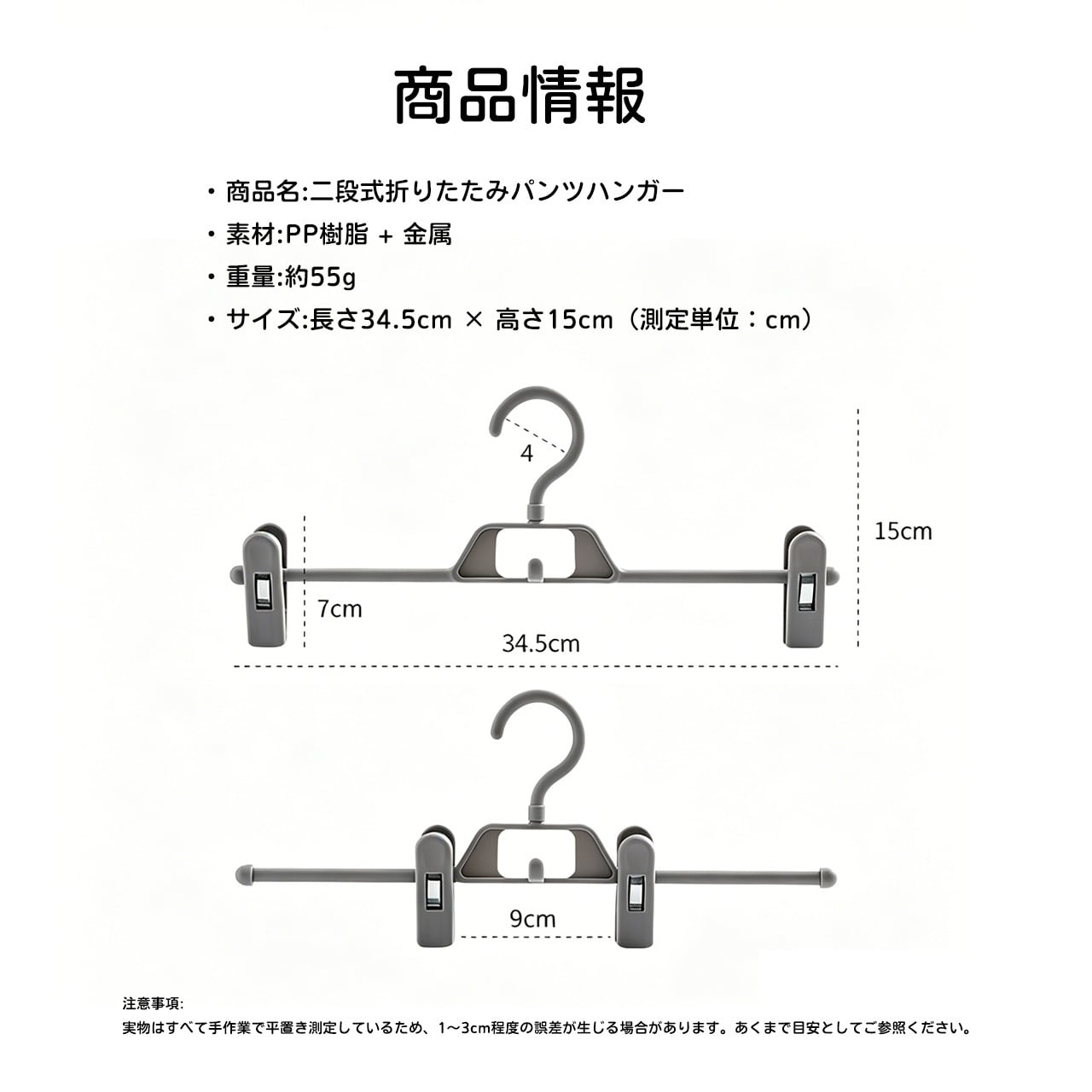 商品情報

・商品名:二段式折りたたみパンツハンガー
・素材:PP樹脂 + 金属
・重量:約55g
・サイズ:長さ34.5cm × 高さ15cm（測定単位：cm）

4
15cm
7cm
34.5cm

9cm

注意事項:
実物はすべて手作業で平置き測定しているため、1~3cm程度の誤差が生じる場合があります。あくまで目安としてご参照ください。