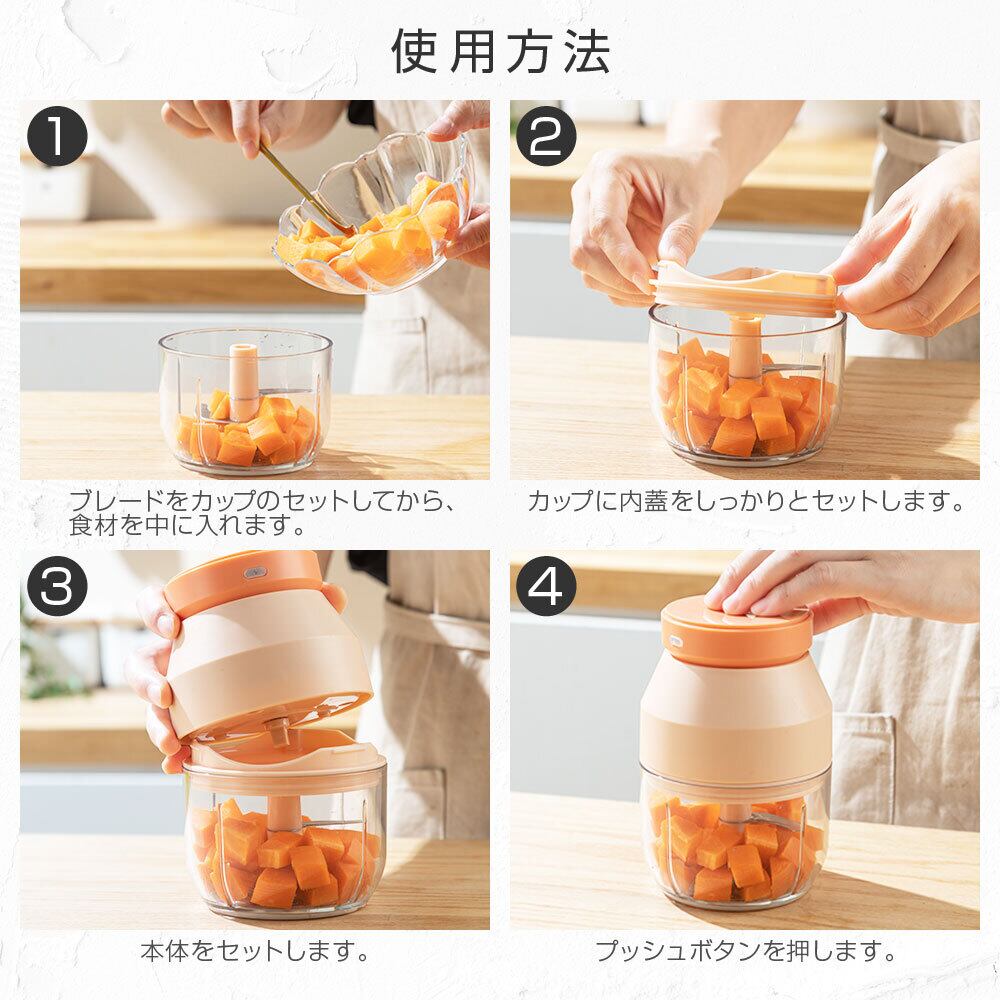 使用方法

1

ブレードをカップのセットしてから、食材を中に入れます。

2

カップに内蓋をしっかりとセットします。

3

本体をセットします。

4

プッシュボタンを押します。